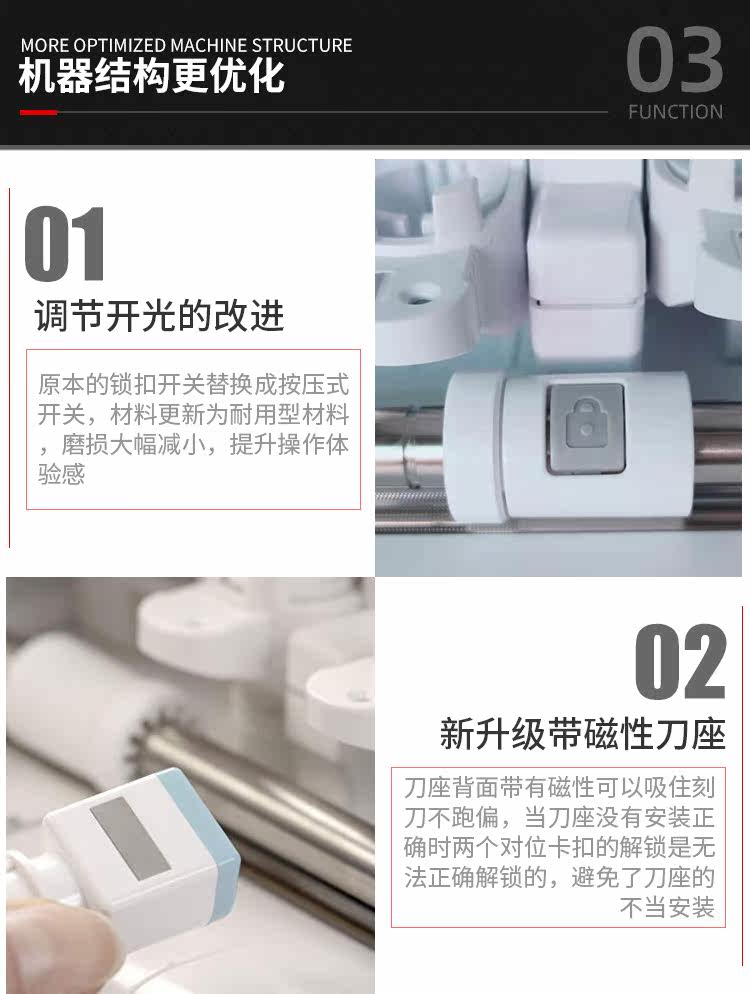 MORE OPTIMIZED MACHINE STRUCTURE
机器结构更优化

03
FUNCTION

01
调节开光的改进

原本的锁扣开关替换成按压式开关，材料更新为耐用型材料，磨损大幅减小，提升操作体验感

02
新升级带磁性刀座

刀座背面带有磁性可以吸住刻刀不跑偏，当刀座没有安装正确时两个对位卡扣的解锁是无法正确解锁的，避免了刀座的不当安装