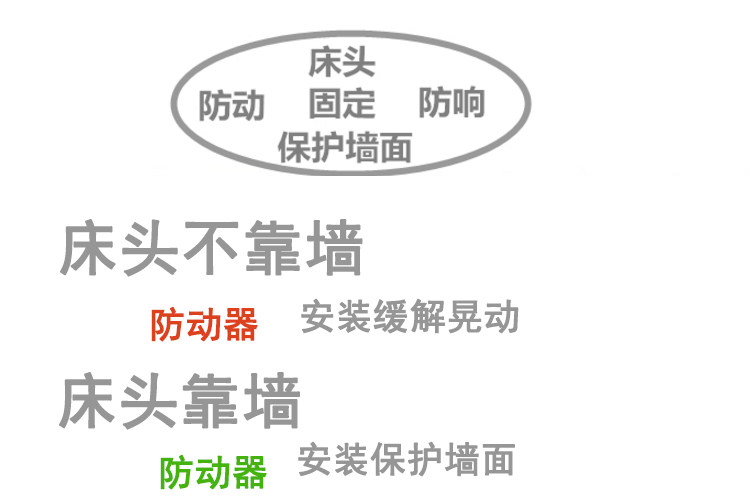 床头

防动 固定 防响

保护墙面

床头不靠墙

防动器 安装缓解晃动

床头靠墙

防动器 安装保护墙面