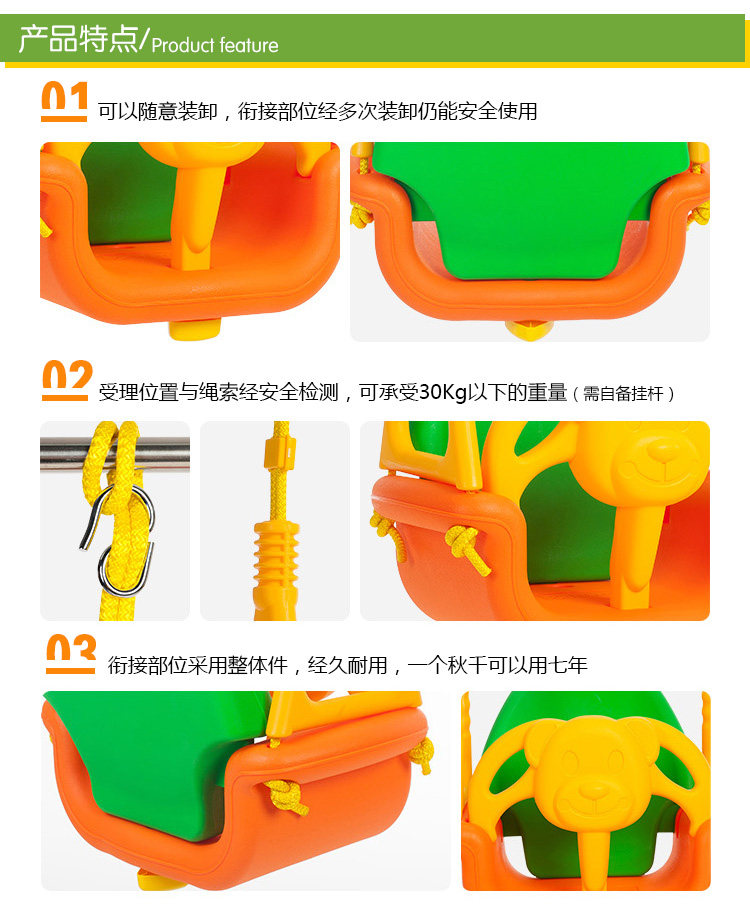 产品特点/Product feature

01 可以随意装卸，衔接部位经多次装卸仍能安全使用

02 受理位置与绳索经安全检测，可承受30Kg以下的重量（需自备挂杆）

03 衔接部位采用整体件，经久耐用，一个秋千可以用七年