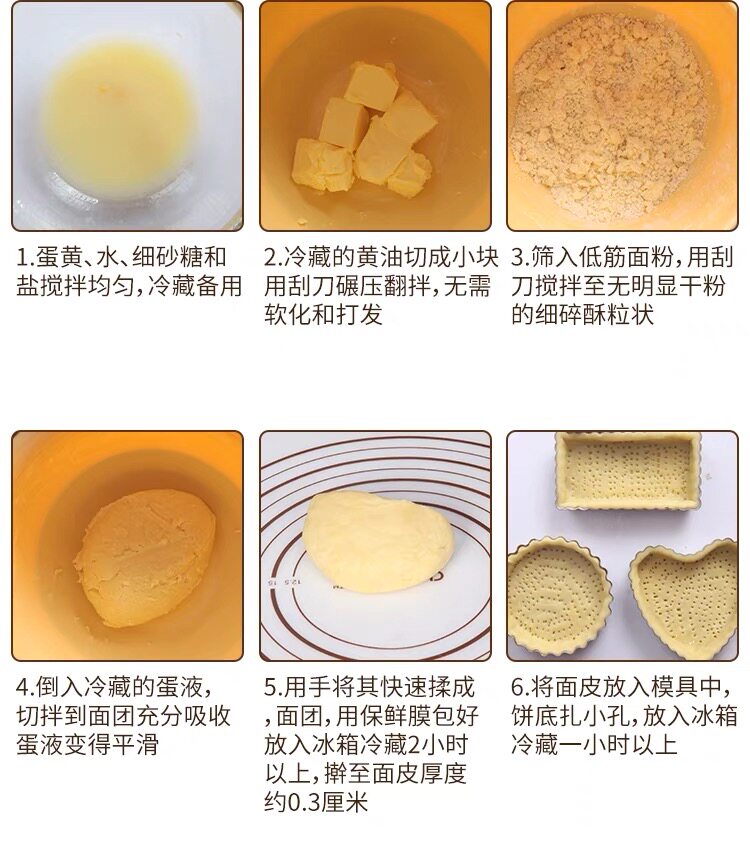 1.蛋黄、水、细砂糖和盐搅拌均匀，冷藏备用

2.冷藏的黄油切成小块用刮刀碾压翻拌，无需软化和打发

3.筛入低筋面粉，用刮刀搅拌至无明显干粉的细碎酥粒状

4.倒入冷藏的蛋液，切拌到面团充分吸收蛋液变得平滑

12.5 15

5.用手将其快速揉成，面团，用保鲜膜包好放入冰箱冷藏2小时以上，擀至面皮厚度约0.3厘米

6.将面皮放入模具中，饼底扎小孔，放入冰箱冷藏一小时以上