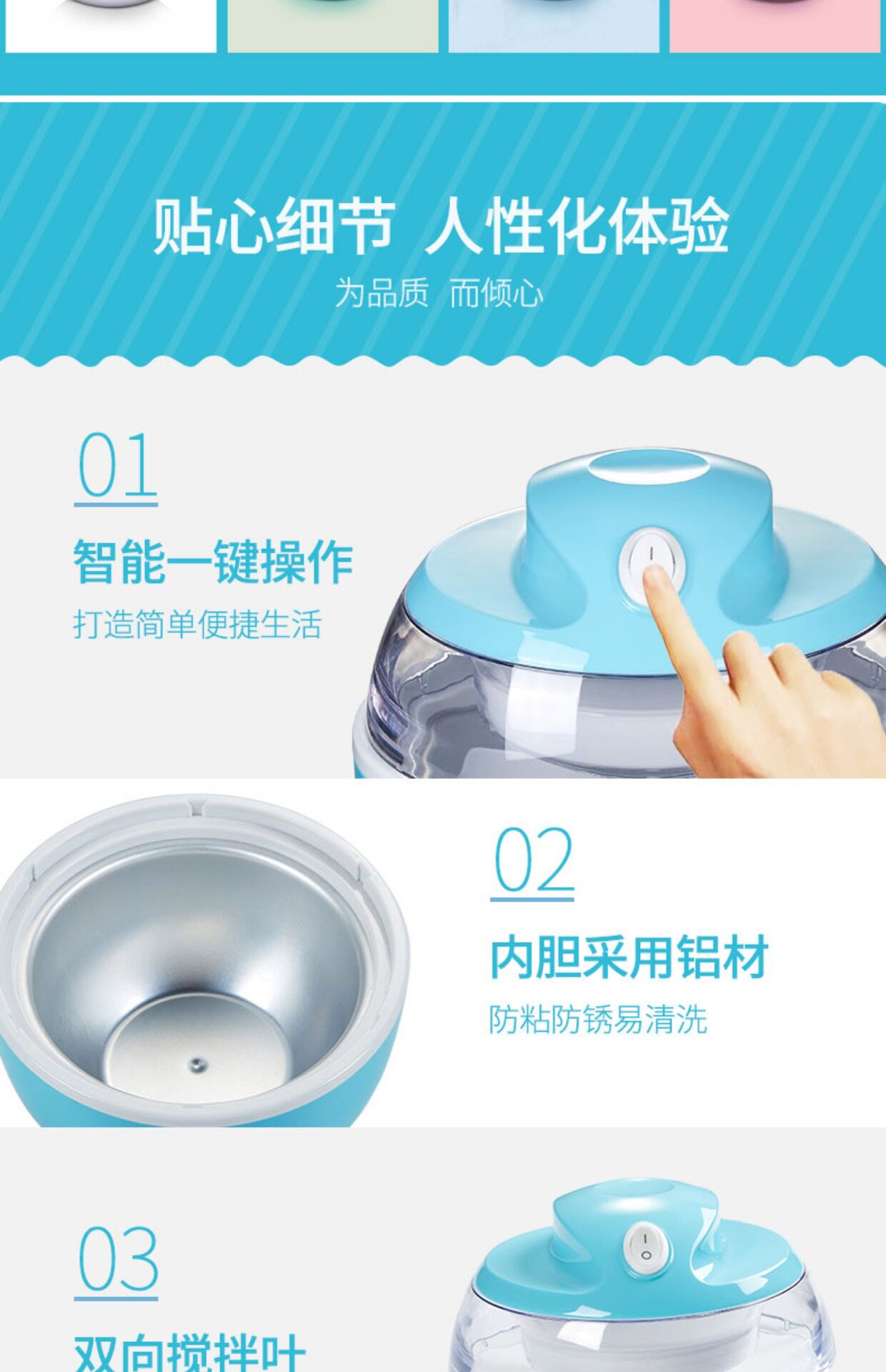 贴心细节 人性化体验

为品质 而倾心

01

智能一键操作

打造简单便捷生活

02

内胆采用铝材

防粘防锈易清洗

03

双向搅拌叶