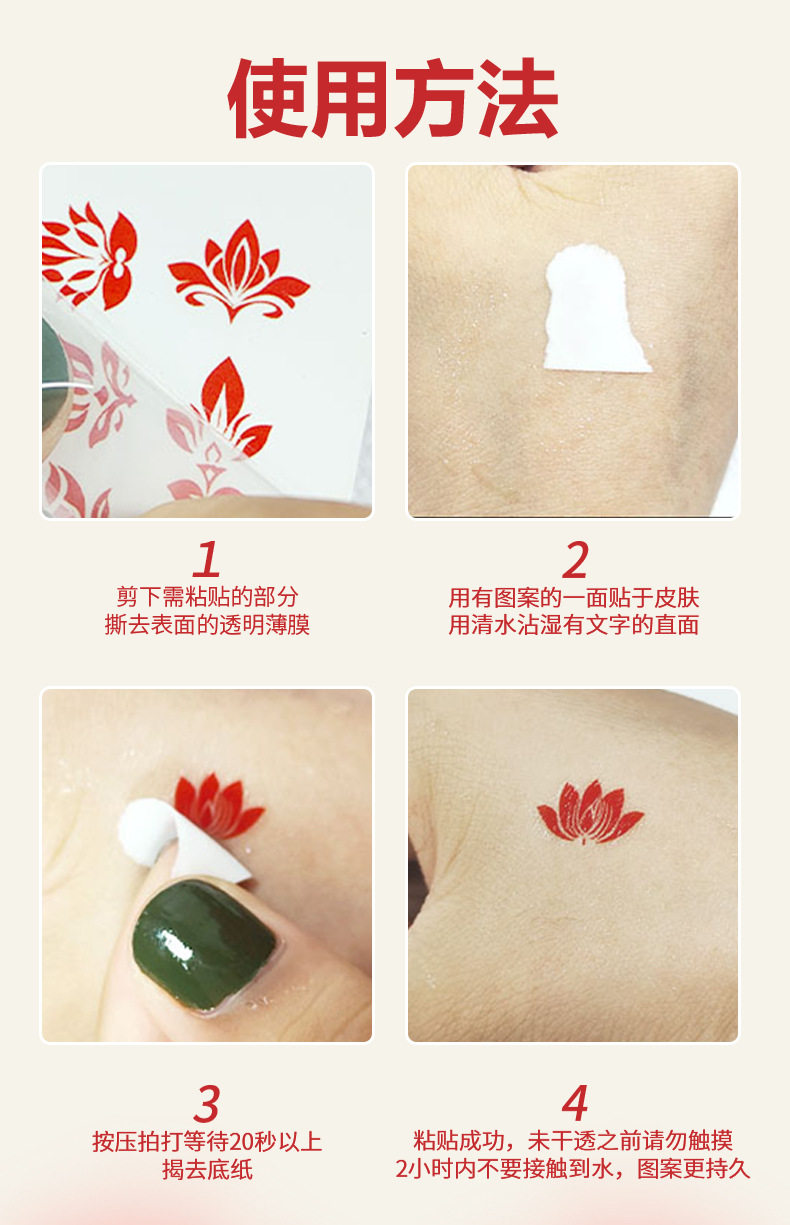 使用方法

1
剪下需粘贴的部分
撕去表面的透明薄膜

2
用有图案的一面贴于皮肤
用清水沾湿有文字的直面

3
按压拍打等待20秒以上
揭去底纸

4
粘贴成功，未干透之前请勿触摸
2小时内不要接触到水，图案更持久