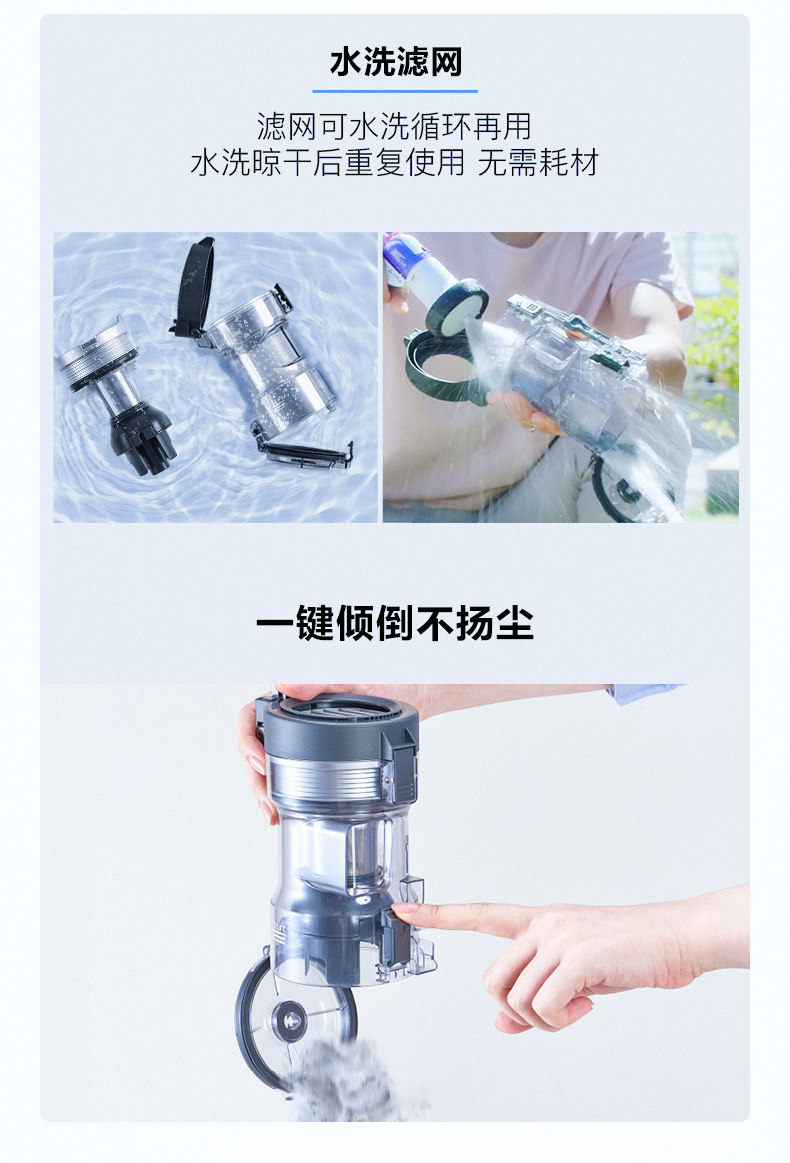 水洗滤网

滤网可水洗循环再用
水洗晾干后重复使用 无需耗材

一键倾倒不扬尘