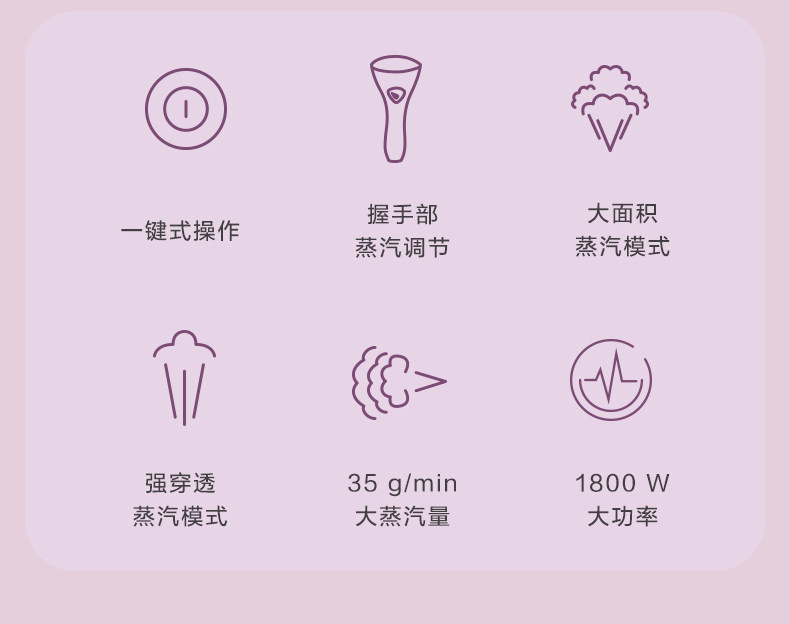 一键式操作

握手部
蒸汽调节

大面积
蒸汽模式

强穿透
蒸汽模式

35 g/min
大蒸汽量

1800 W
大功率