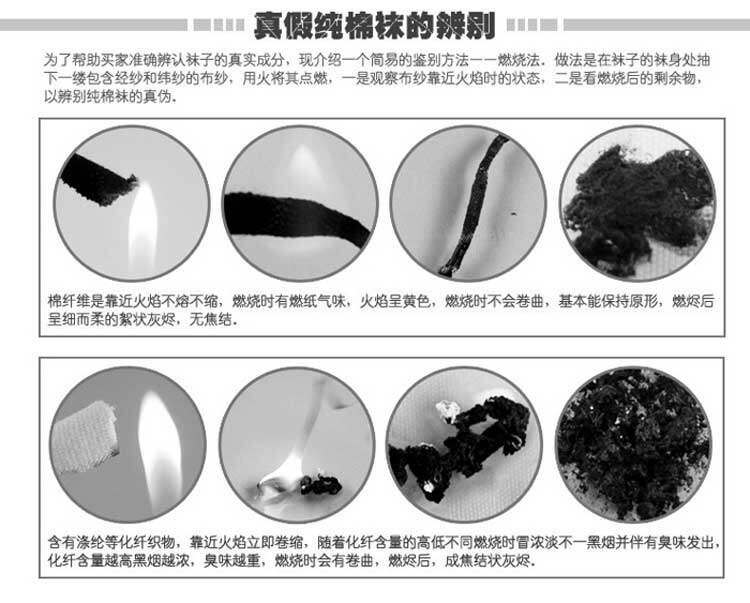 真假纯棉袜的辨别

为了帮助买家准确辨认袜子的真实成分，现介绍一个简易的鉴别方法——燃烧法。做法是在袜子的袜身处抽下一缕包含经纱和纬纱的布纱，用火将其点燃，一是观察布纱靠近火焰时的状态，二是看燃烧后的剩余物，以辨别纯棉袜的真伪。

棉纤维是靠近火焰不熔不缩，燃烧时有燃纸气味，火焰呈黄色，燃烧时不会卷曲，基本能保持原形，燃烬后呈细而柔的絮状灰烬，无焦结。

含有涤纶等化纤织物，靠近火焰立即卷缩，随着化纤含量的高低不同燃烧时冒浓淡不一黑烟并伴有臭味发出，化纤含量越高黑烟越浓，臭味越重，燃烧时会有卷曲，燃烬后，成焦结状灰烬。