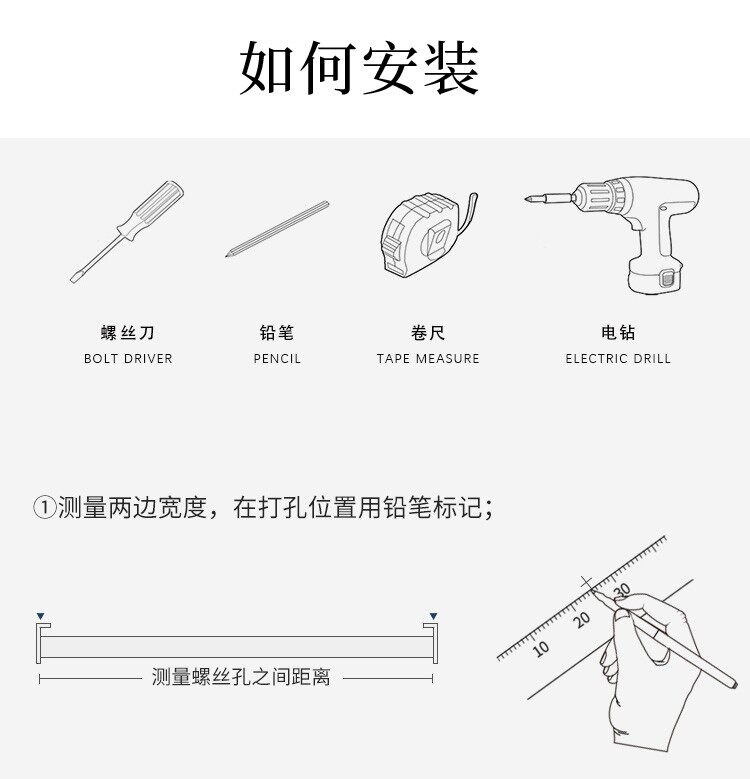 如何安装

螺丝刀
BOLT DRIVER

铅笔
PENCIL

卷尺
TAPE MEASURE

电钻
ELECTRIC DRILL

①测量两边宽度，在打孔位置用铅笔标记；

测量螺丝孔之间距离

10
20
30