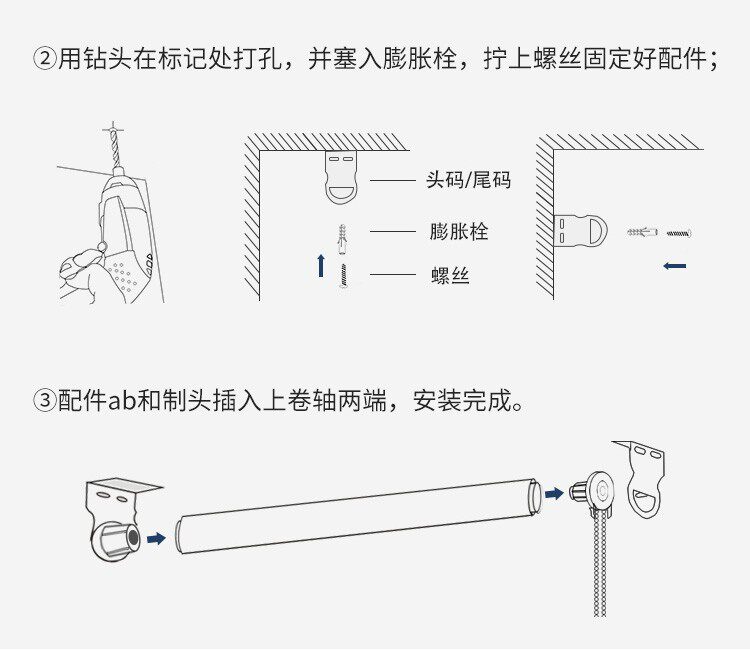 ②用钻头在标记处打孔，并塞入膨胀栓，拧上螺丝固定好配件；

头码/尾码

膨胀栓

螺丝

③配件ab和制头插入上卷轴两端，安装完成。