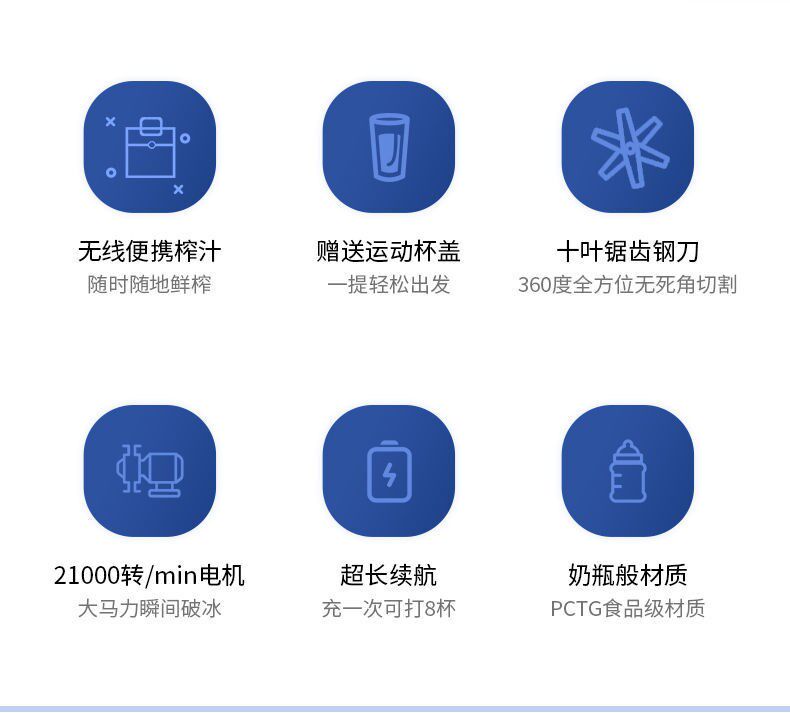 无线便携榨汁
随时随地鲜榨

赠送运动杯盖
一提轻松出发

十叶锯齿钢刀
360度全方位无死角切割

21000转/min电机
大马力瞬间破冰

超长续航
充一次可打8杯

奶瓶般材质
PCTG食品级材质