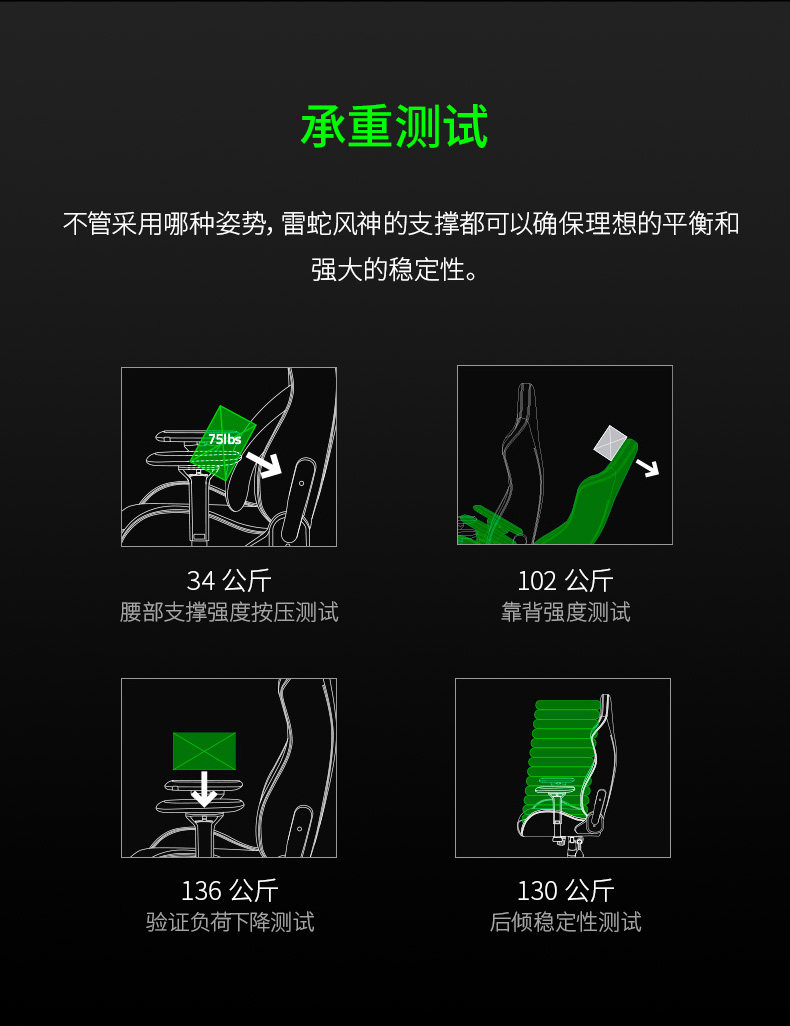 承重测试

不管采用哪种姿势，雷蛇风神的支撑都可以确保理想的平衡和强大的稳定性。

75lbs

34 公斤
腰部支撑强度按压测试

102 公斤
靠背强度测试

136 公斤
验证负荷下降测试

130 公斤
后倾稳定性测试