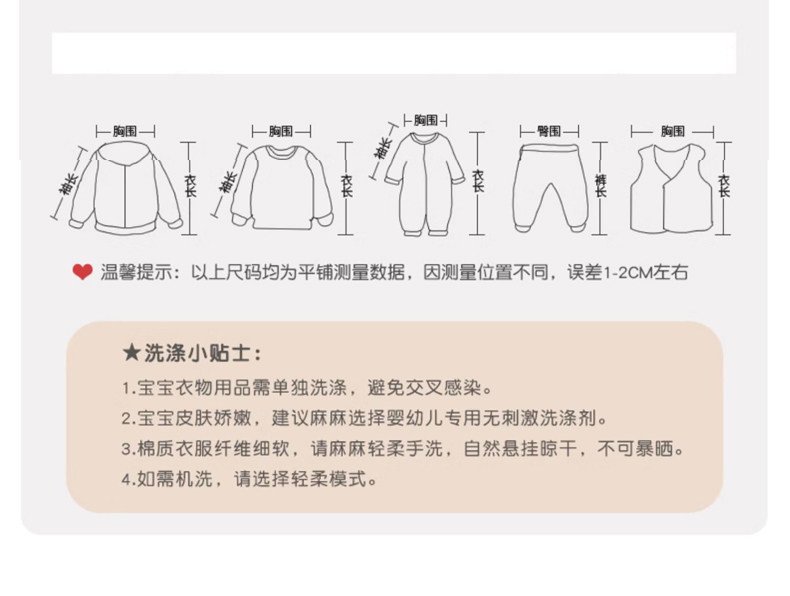 胸围
袖长
衣长

胸围
袖长
衣长

胸围
袖长
衣长

臀围
裤长

胸围
衣长

温馨提示：以上尺码均为平铺测量数据，因测量位置不同，误差1-2CM左右

★洗涤小贴士：
1.宝宝衣物用品需单独洗涤，避免交叉感染。
2.宝宝皮肤娇嫩，建议麻麻选择婴幼儿专用无刺激洗涤剂。
3.棉质衣服纤维细软，请麻麻轻柔手洗，自然悬挂晾干，不可暴晒。
4.如需机洗，请选择轻柔模式。