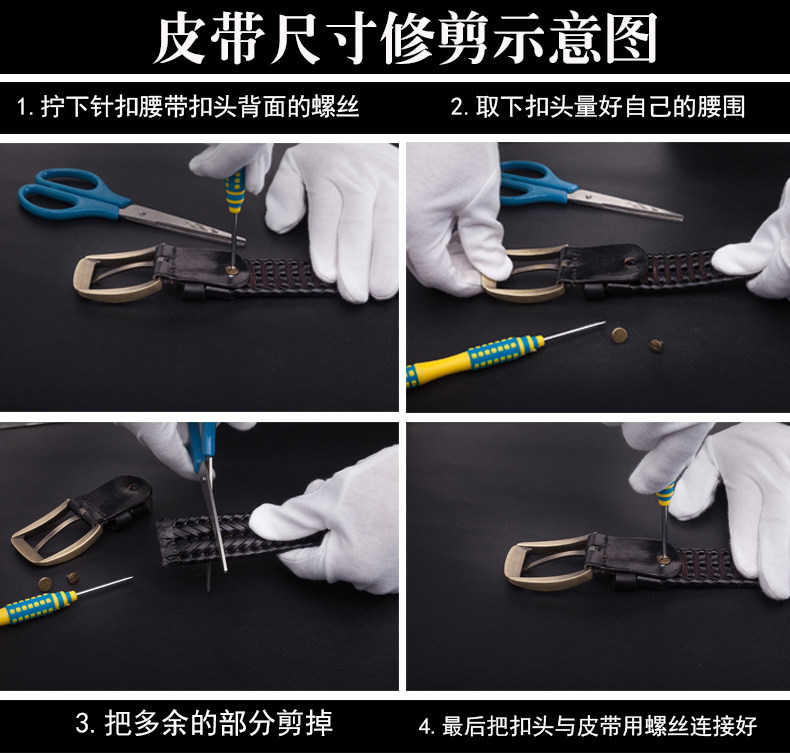 皮带尺寸修剪示意图

1. 拧下针扣腰带扣头背面的螺丝

2. 取下扣头量好自己的腰围

3. 把多余的部分剪掉

4. 最后把扣头与皮带用螺丝连接好