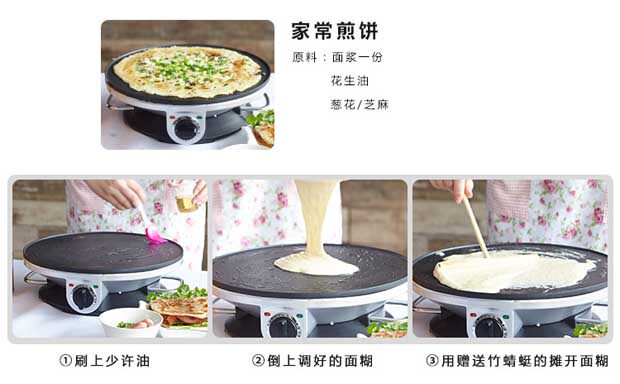 家常煎饼

原料：面浆一份

花生油

葱花/芝麻

①刷上少许油

②倒上调好的面糊

③用赠送竹蜻蜓的摊开面糊