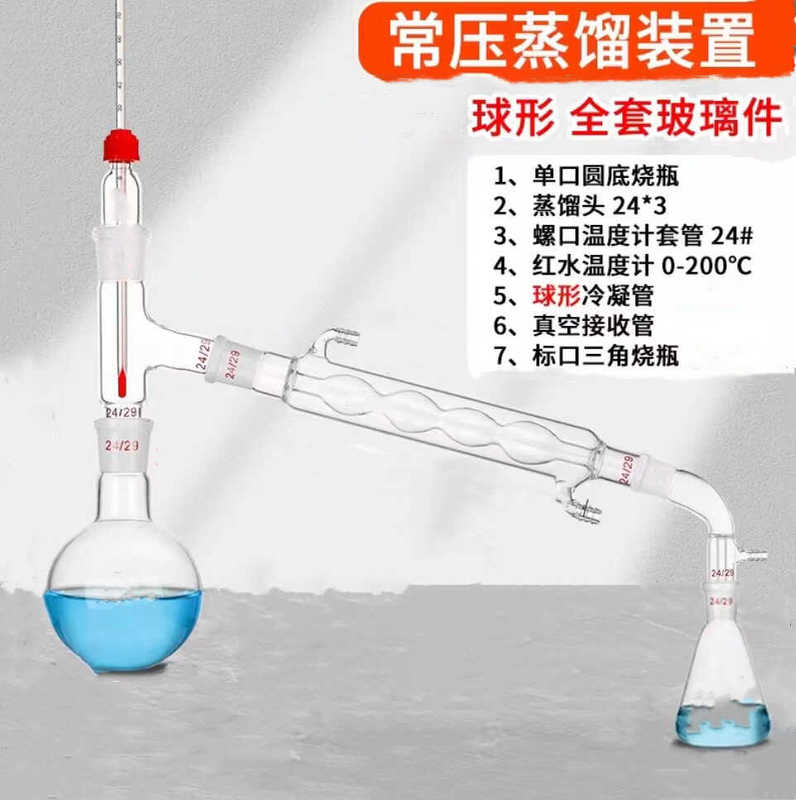 常压蒸馏装置

球形 全套玻璃件

1、单口圆底烧瓶
2、蒸馏头 24*3
3、螺口温度计套管 24#
4、红水温度计 0-200℃
5、球形冷凝管
6、真空接收管
7、标口三角烧瓶

24/29
24/29
24/29
24/29
24/29
24/29
24/29