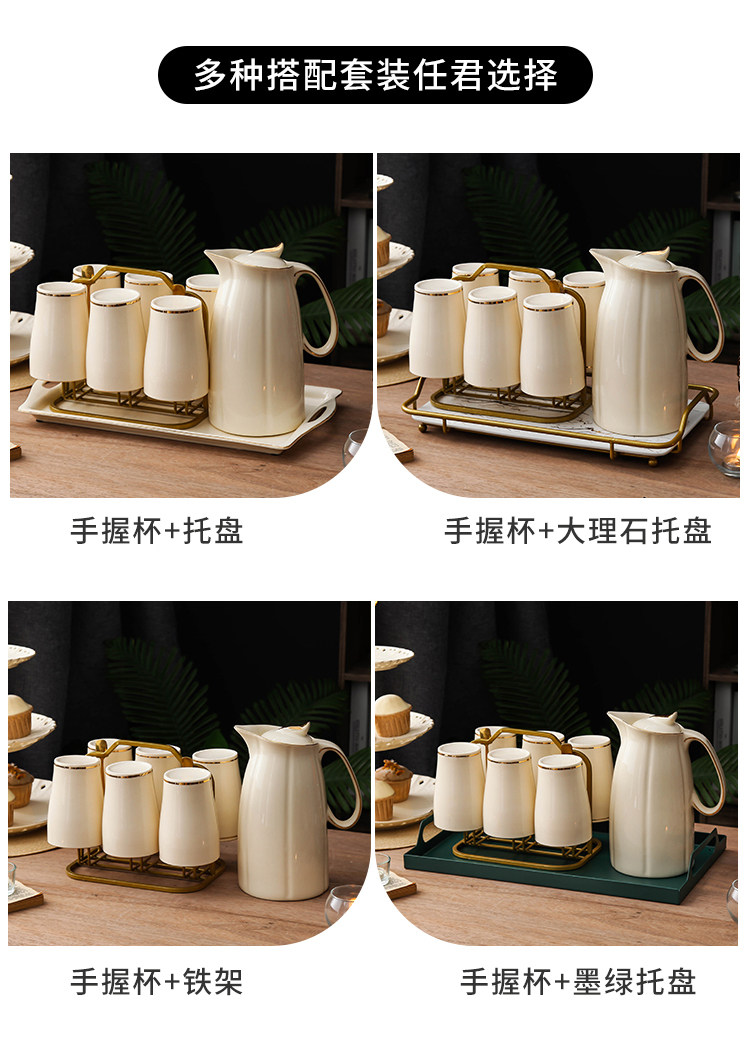 多种搭配套装任君选择

手握杯+托盘

手握杯+大理石托盘

手握杯+铁架

手握杯+墨绿托盘