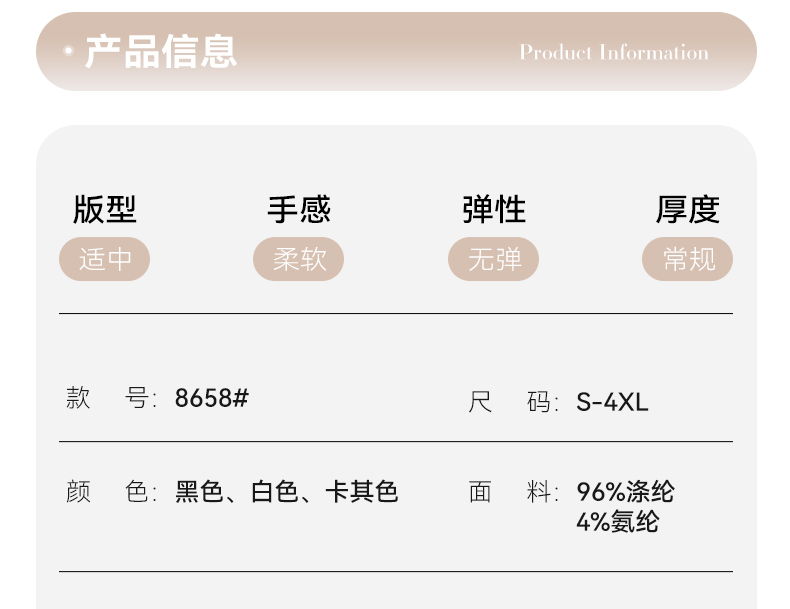 产品信息 Product Information

版型
适中

手感
柔软

弹性
无弹

厚度
常规

款　号: 8658#

尺　码: S-4XL

颜　色: 黑色、白色、卡其色

面　料: 96%涤纶 4%氨纶