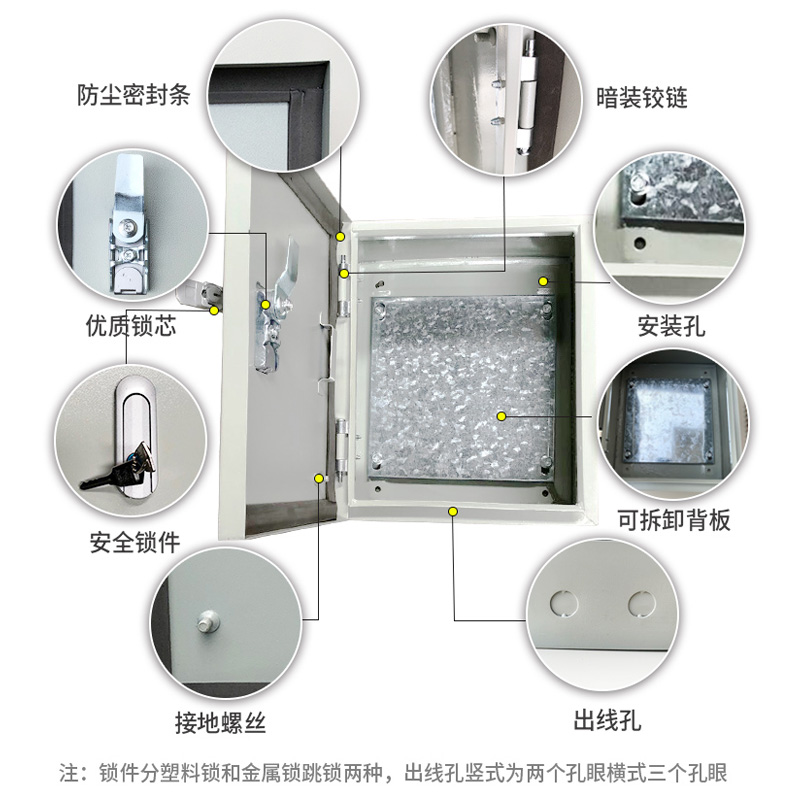 防尘密封条

暗装铰链

优质锁芯

安装孔

安全锁件

可拆卸背板

接地螺丝

出线孔

注：锁件分塑料锁和金属锁跳锁两种，出线孔竖式为两个孔眼横式三个孔眼