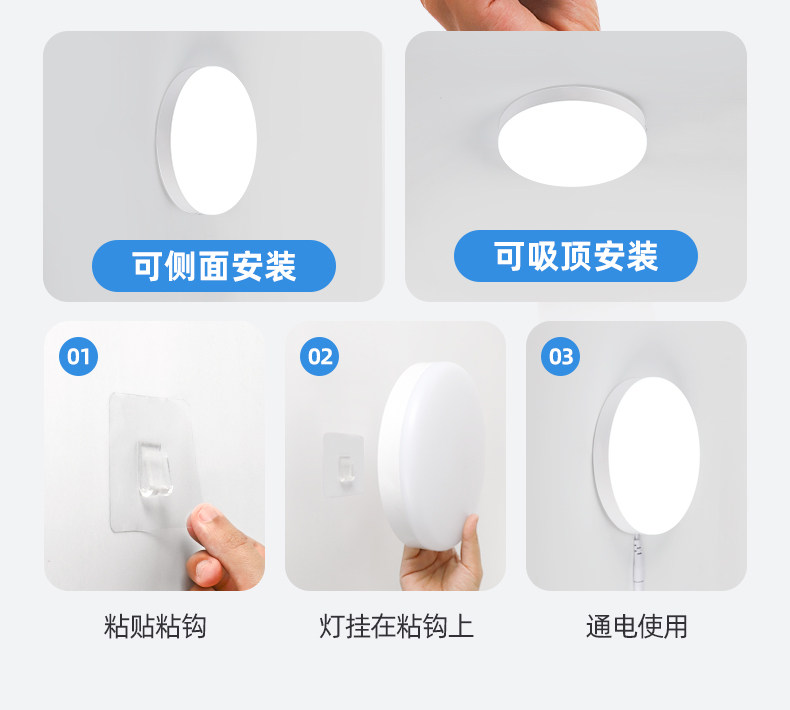 可侧面安装

可吸顶安装

01

粘贴粘钩

02

灯挂在粘钩上

03

通电使用