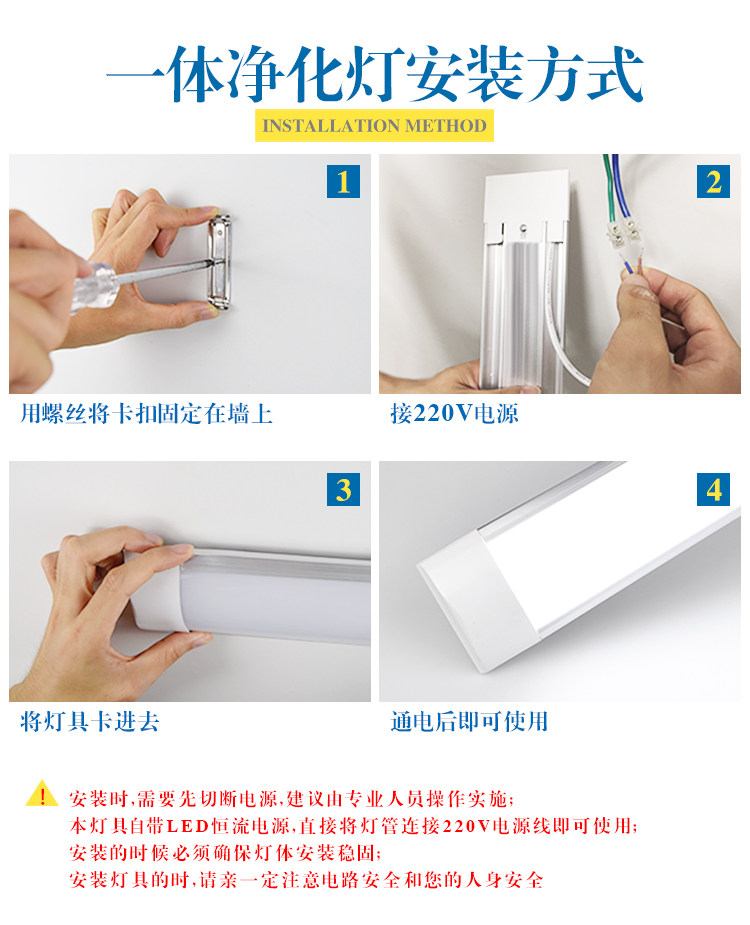 一体净化灯安装方式

INSTALLATION METHOD

1

用螺丝将卡扣固定在墙上

2

接220V电源

3

将灯具卡进去

4

通电后即可使用

!

安装时,需要先切断电源,建议由专业人员操作实施;
本灯具自带LED恒流电源,直接将灯管连接220V电源线即可使用;
安装的时候必须确保灯体安装稳固;
安装灯具的时,请亲一定注意电路安全和您的人身安全