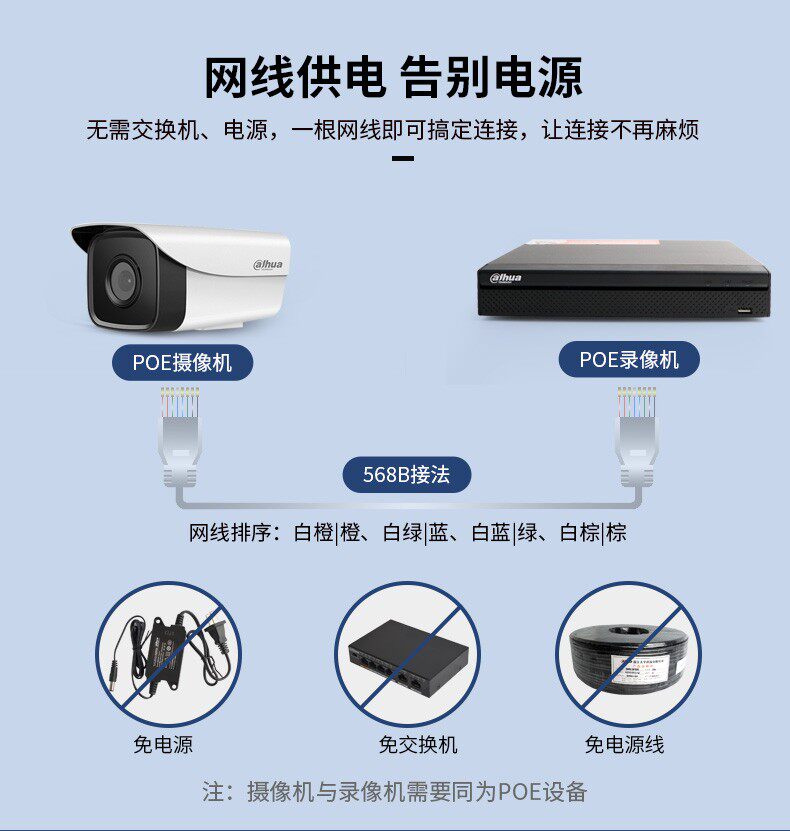 网线供电 告别电源

无需交换机、电源，一根网线即可搞定连接，让连接不再麻烦

alhua

alhua

POE摄像机

POE录像机

568B接法

网线排序：白橙|橙、白绿|蓝、白蓝|绿、白棕|棕

免电源

免交换机

免电源线

注：摄像机与录像机需要同为POE设备