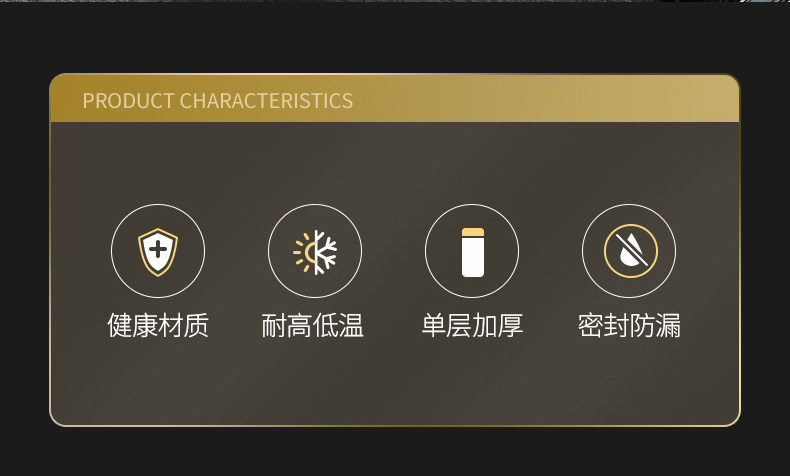 PRODUCT CHARACTERISTICS

健康材质

耐高低温

单层加厚

密封防漏