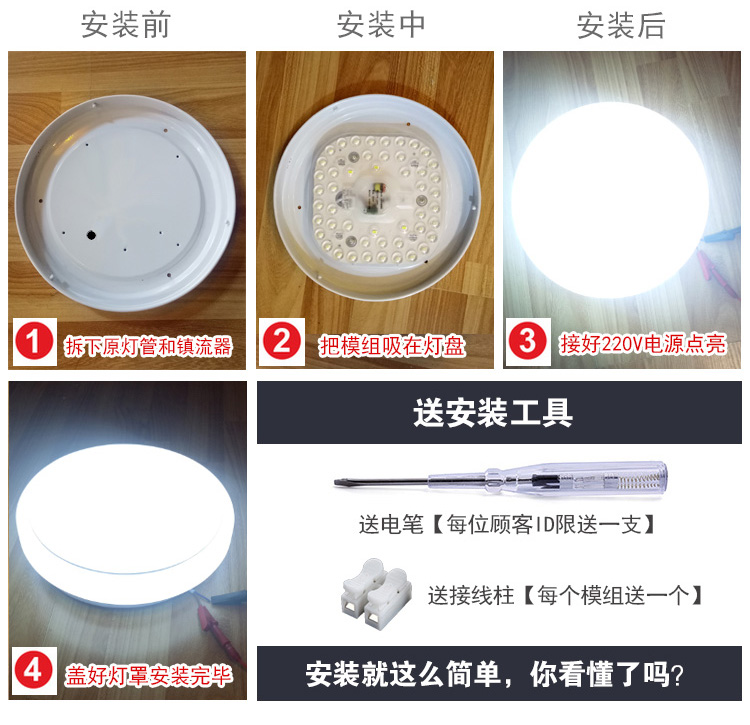 安装前

安装中

安装后

1 拆下原灯管和镇流器

2 把模组吸在灯盘

3 接好220V电源点亮

4 盖好灯罩安装完毕

送安装工具

送电笔【每位顾客ID限送一支】

送接线柱【每个模组送一个】

安装就这么简单，你看懂了吗？