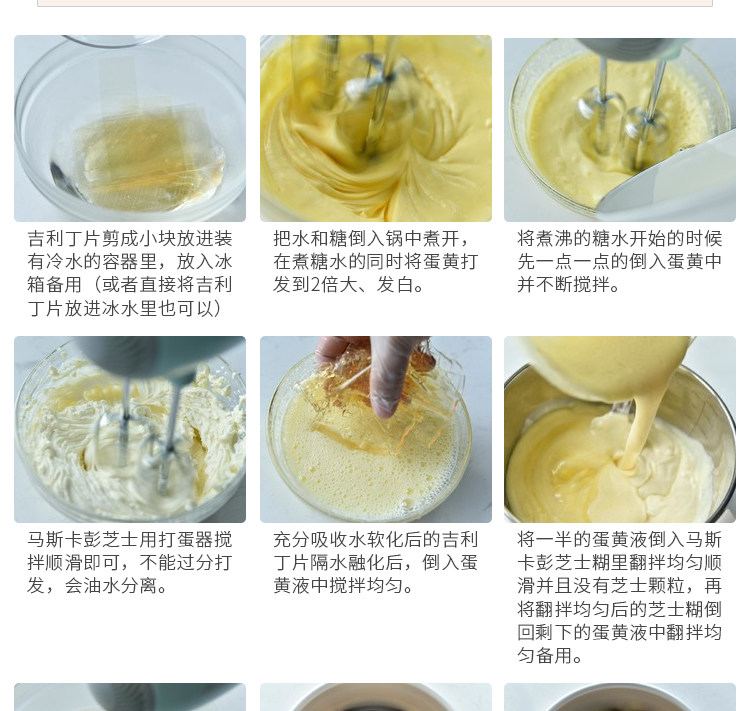 吉利丁片剪成小块放进装有冷水的容器里，放入冰箱备用（或者直接将吉利丁片放进冰水里也可以）

把水和糖倒入锅中煮开，在煮糖水的同时将蛋黄打发到2倍大、发白。

将煮沸的糖水开始的时候先一点一点的倒入蛋黄中并不断搅拌。

马斯卡彭芝士用打蛋器搅拌顺滑即可，不能过分打发，会油水分离。

充分吸收水软化后的吉利丁片隔水融化后，倒入蛋黄液中搅拌均匀。

将一半的蛋黄液倒入马斯卡彭芝士糊里翻拌均匀顺滑并且没有芝士颗粒，再将翻拌均匀后的芝士糊倒回剩下的蛋黄液中翻拌均匀备用。