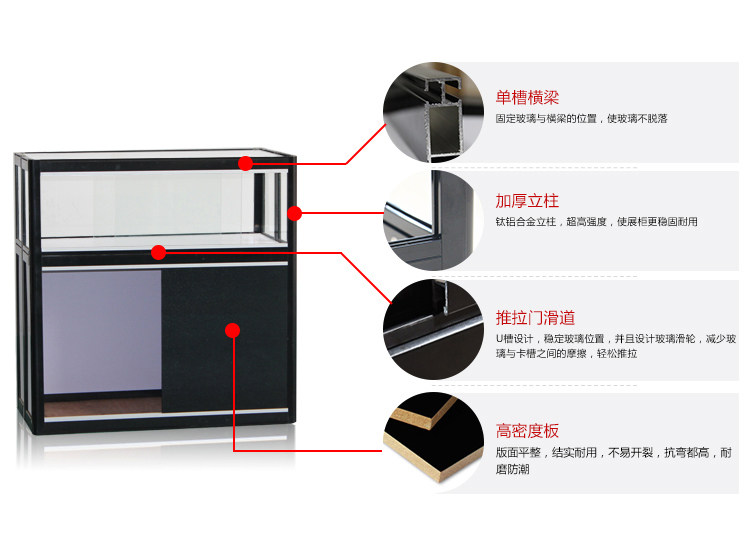 单槽横梁
固定玻璃与横梁的位置，使玻璃不脱落

加厚立柱
钛铝合金立柱，超高强度，使展柜更稳固耐用

推拉门滑道
U槽设计，稳定玻璃位置，并且设计玻璃滑轮，减少玻璃与卡槽之间的摩擦，轻松推拉

高密度板
版面平整，结实耐用，不易开裂，抗弯都高，耐磨防潮