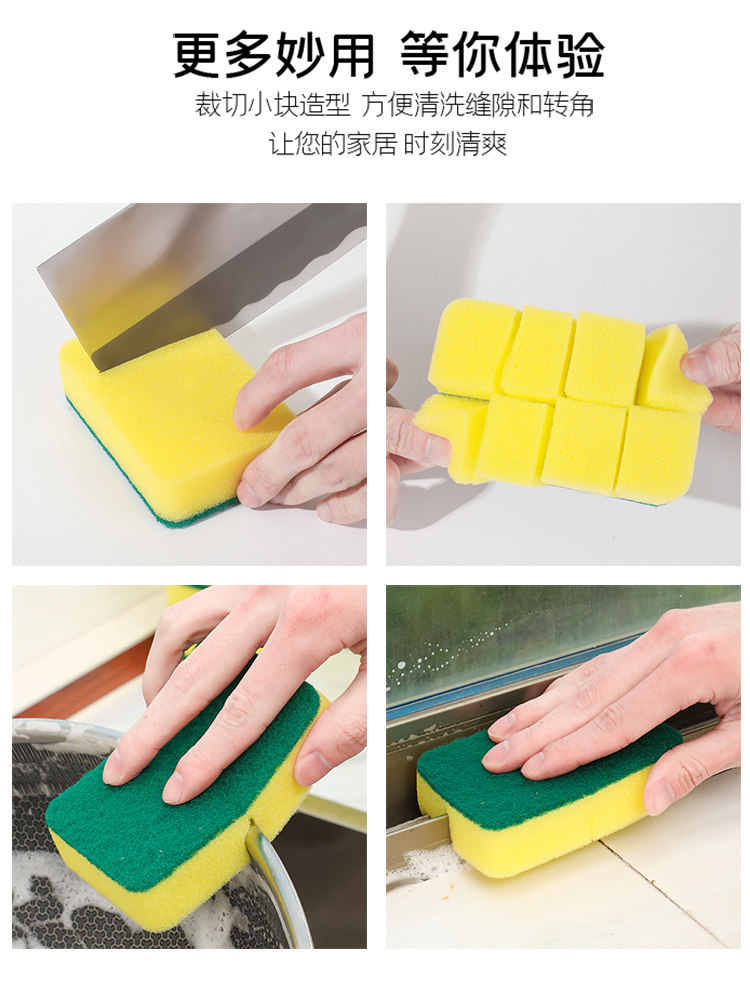 更多妙用 等你体验

裁切小块造型 方便清洗缝隙和转角

让您的家居 时刻清爽