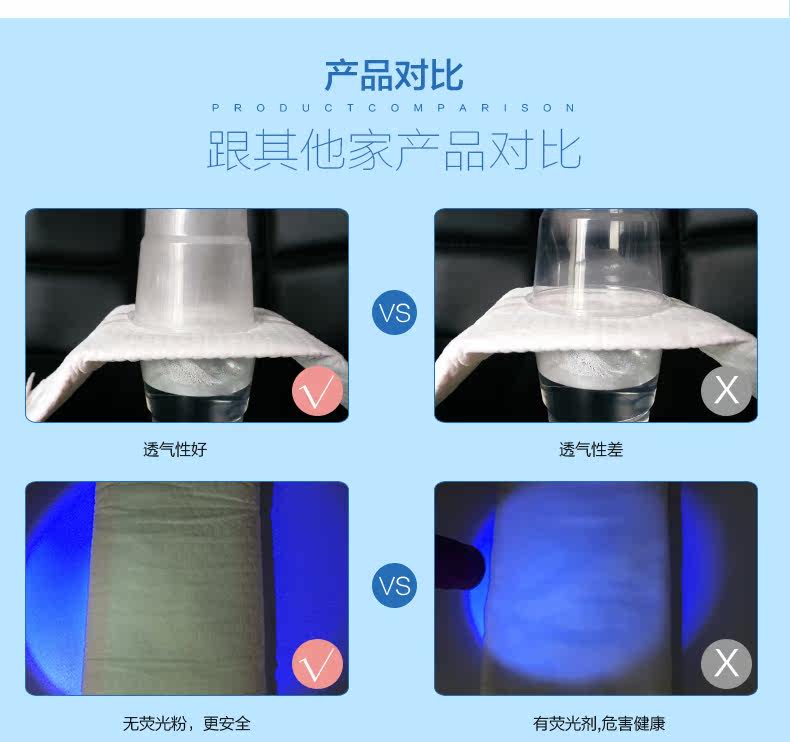 产品对比

PRODUCTCOMPARISON

跟其他家产品对比

√

VS

X

透气性好

透气性差

√

VS

X

无荧光粉，更安全

有荧光剂,危害健康