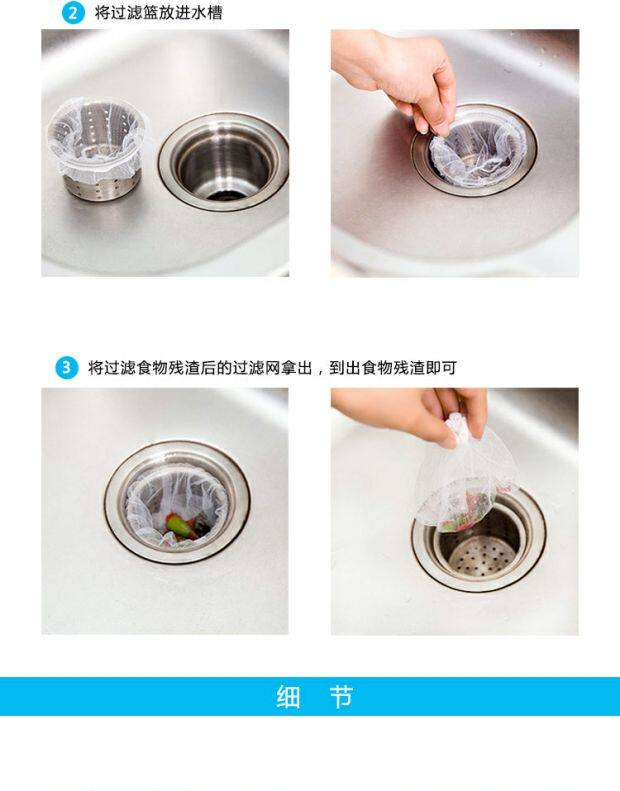 2 将过滤篮放进水槽

3 将过滤食物残渣后的过滤网拿出，到出食物残渣即可

细 节