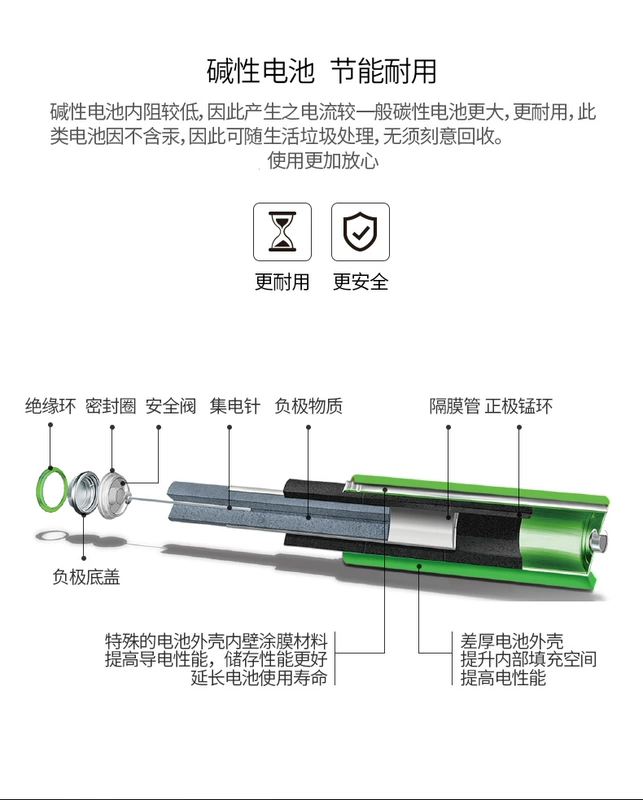 碱性电池 节能耐用

碱性电池内阻较低，因此产生之电流较一般碳性电池更大，更耐用，此类电池因不含汞，因此可随生活垃圾处理，无须刻意回收。

使用更加放心

更耐用 更安全

绝缘环 密封圈 安全阀 集电针 负极物质

隔膜管 正极锰环

负极底盖

特殊的电池外壳内壁涂膜材料
提高导电性能，储存性能更好
延长电池使用寿命

差厚电池外壳
提升内部填充空间
提高电性能