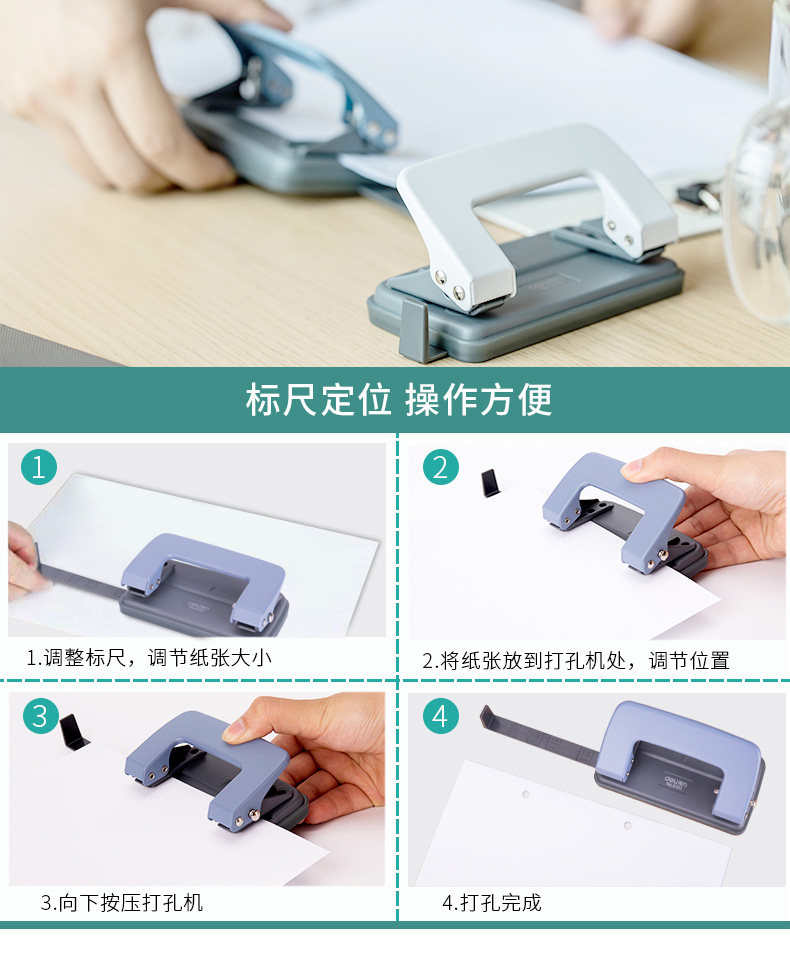 标尺定位 操作方便

1

1.调整标尺，调节纸张大小

2

2.将纸张放到打孔机处，调节位置

3

3.向下按压打孔机

4

4.打孔完成