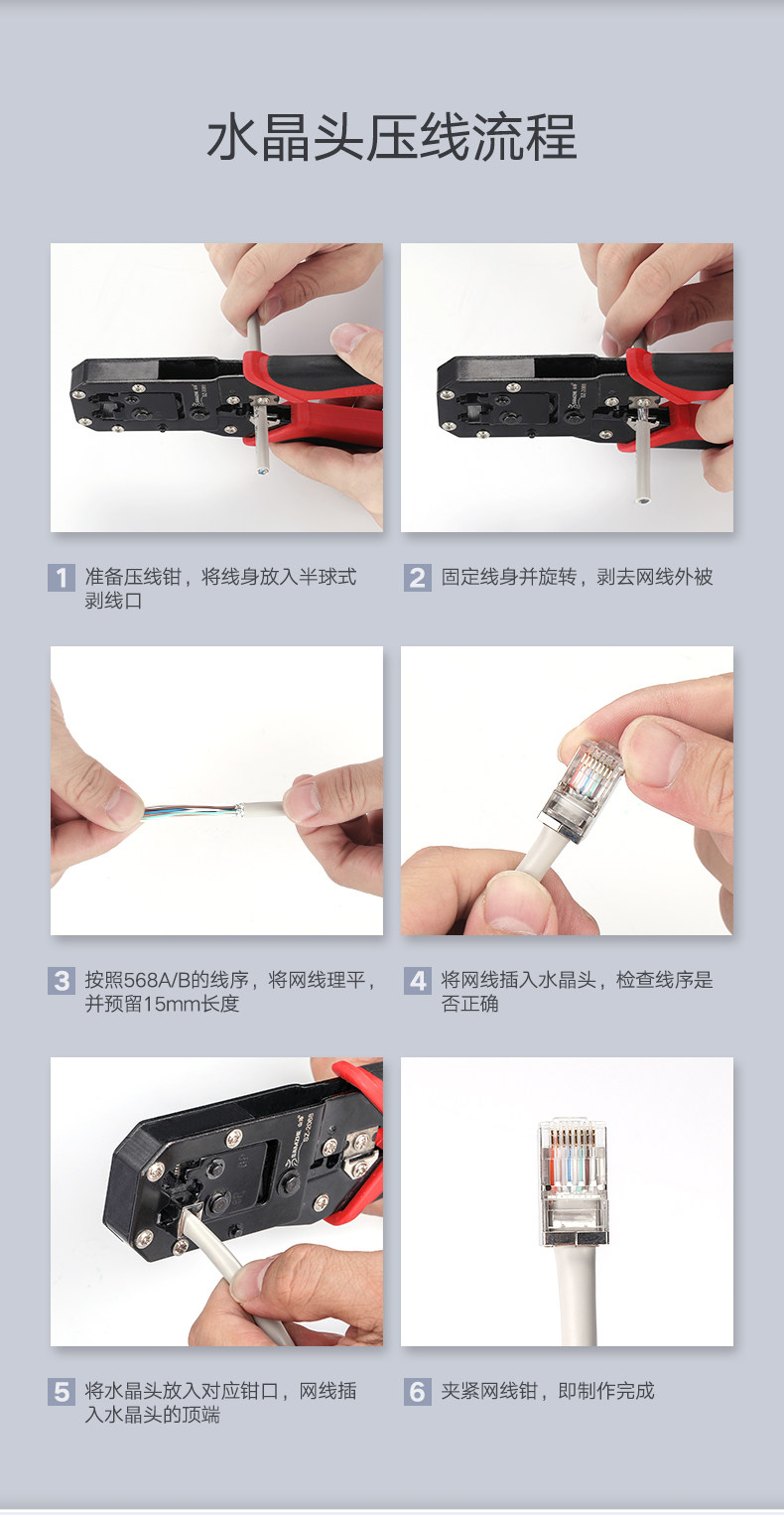 水晶头压线流程

1 准备压线钳，将线身放入半球式剥线口

2 固定线身并旋转，剥去网线外被

3 按照568A/B的线序，将网线理平，并预留15mm长度

4 将网线插入水晶头，检查线序是否正确

5 将水晶头放入对应钳口，网线插入水晶头的顶端

6 夹紧网线钳，即制作完成