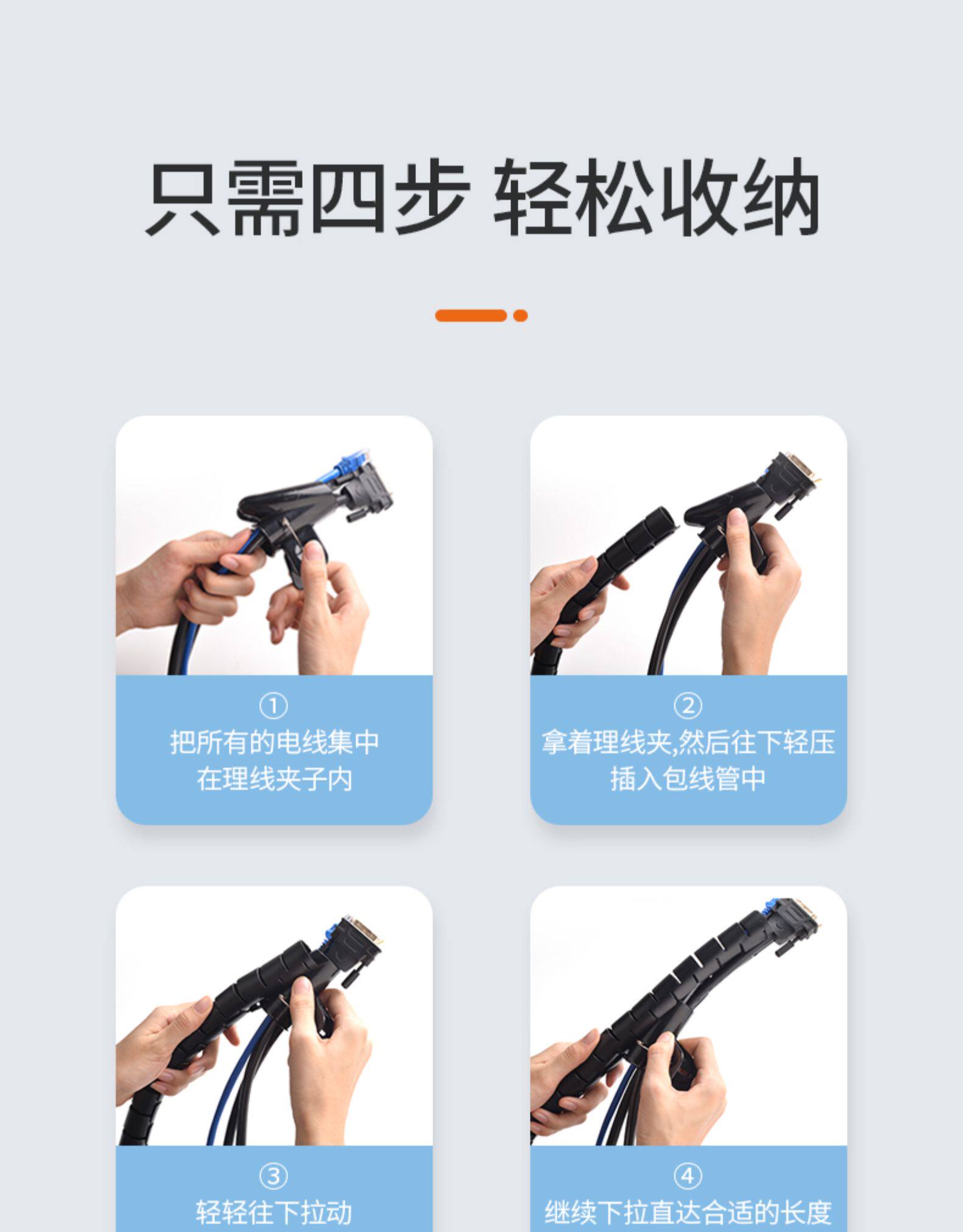 只需四步 轻松收纳

①
把所有的电线集中
在理线夹子内

②
拿着理线夹,然后往下轻压
插入包线管中

③
轻轻往下拉动

④
继续下拉直达合适的长度