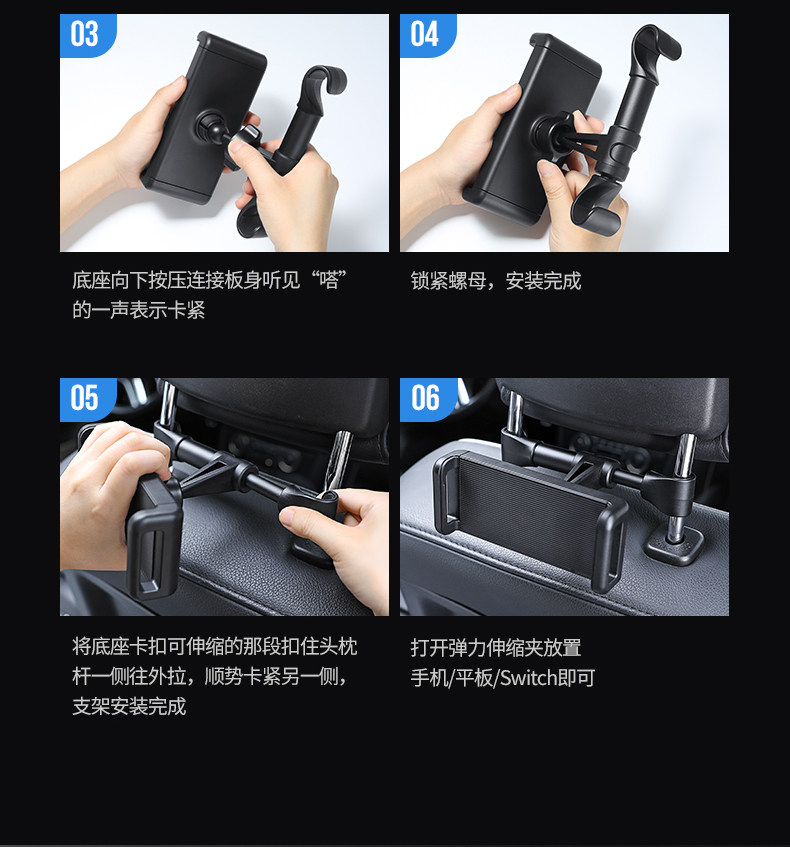 03

底座向下按压连接板身听见“嗒”的一声表示卡紧

04

锁紧螺母，安装完成

05

将底座卡扣可伸缩的那段扣住头枕杆一侧往外拉，顺势卡紧另一侧，支架安装完成

06

打开弹力伸缩夹放置手机/平板/Switch即可