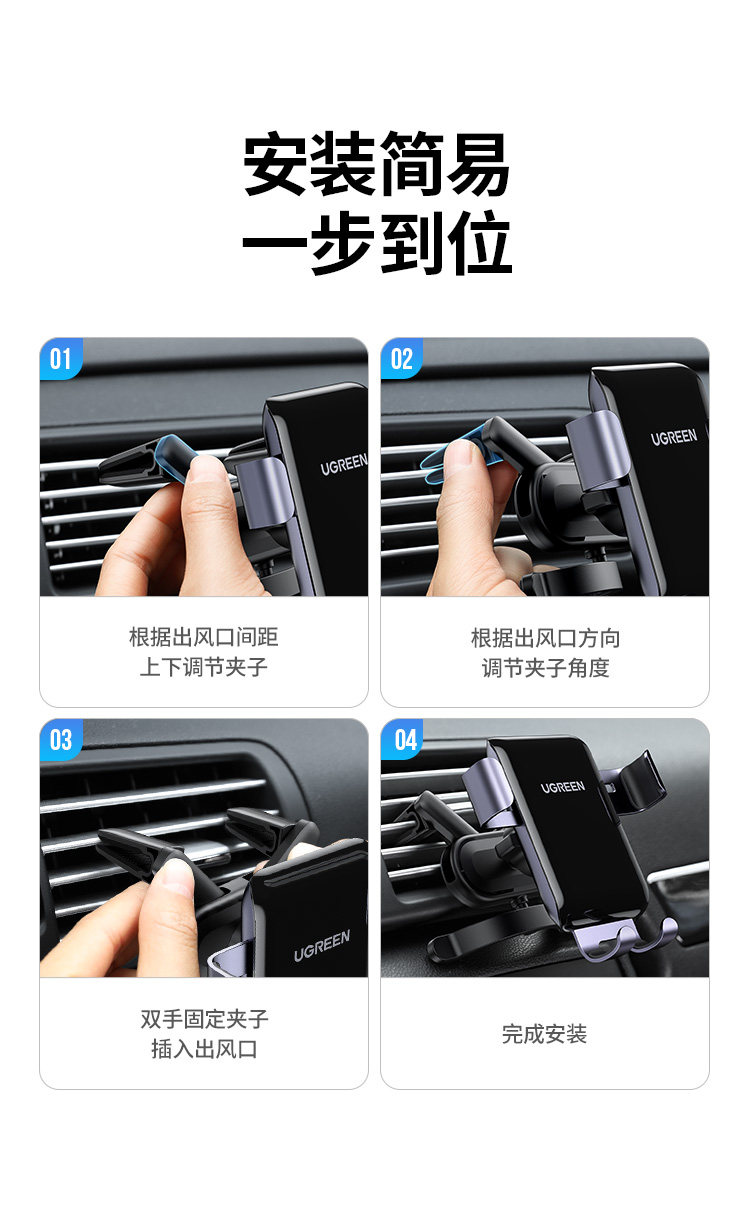 安装简易
一步到位

01

UGREEN

根据出风口间距
上下调节夹子

02

UGREEN

根据出风口方向
调节夹子角度

03

UGREEN

双手固定夹子
插入出风口

04

UGREEN

完成安装