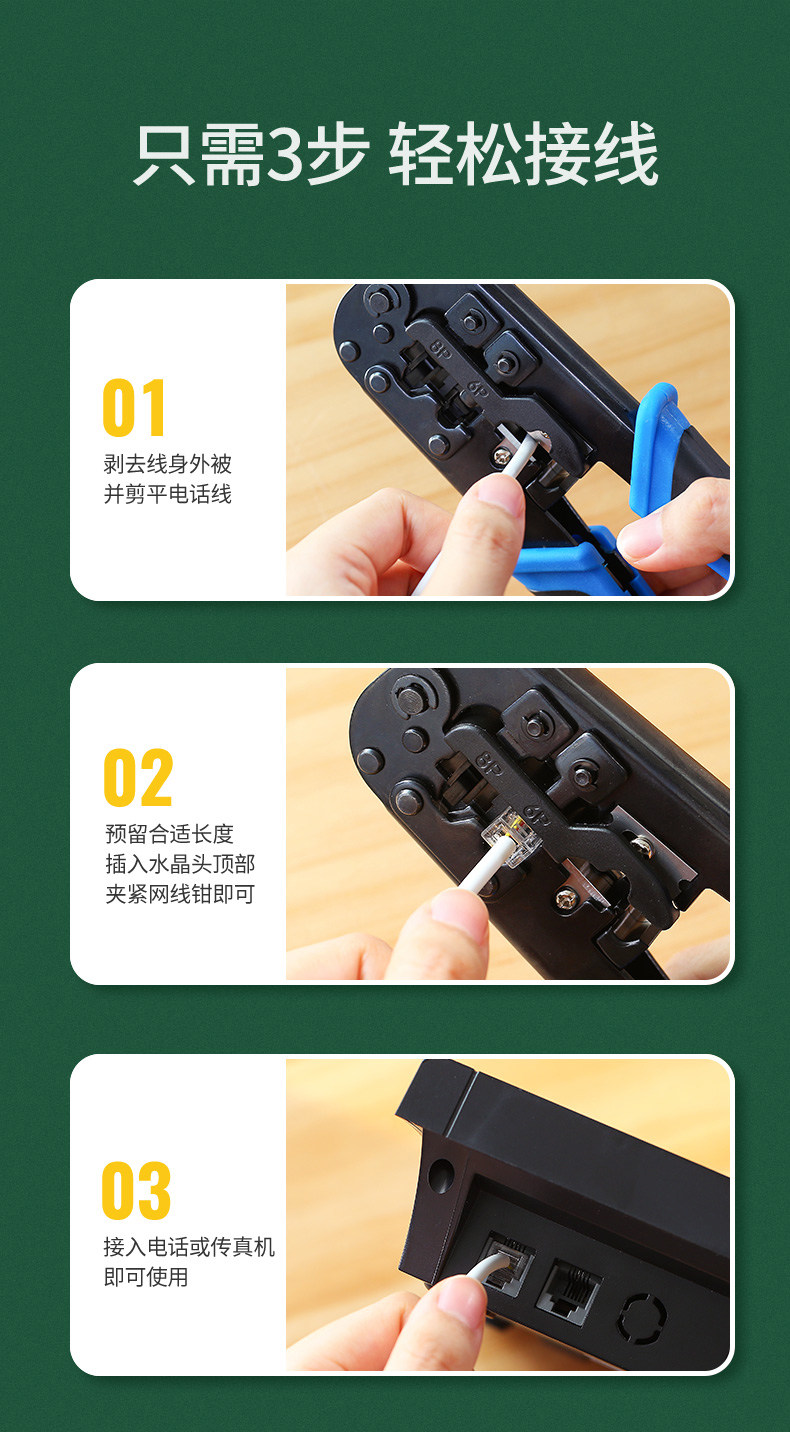 只需3步 轻松接线

01
剥去线身外被
并剪平电话线

8P
6P

02
预留合适长度
插入水晶头顶部
夹紧网线钳即可

8P
6P

03
接入电话或传真机
即可使用