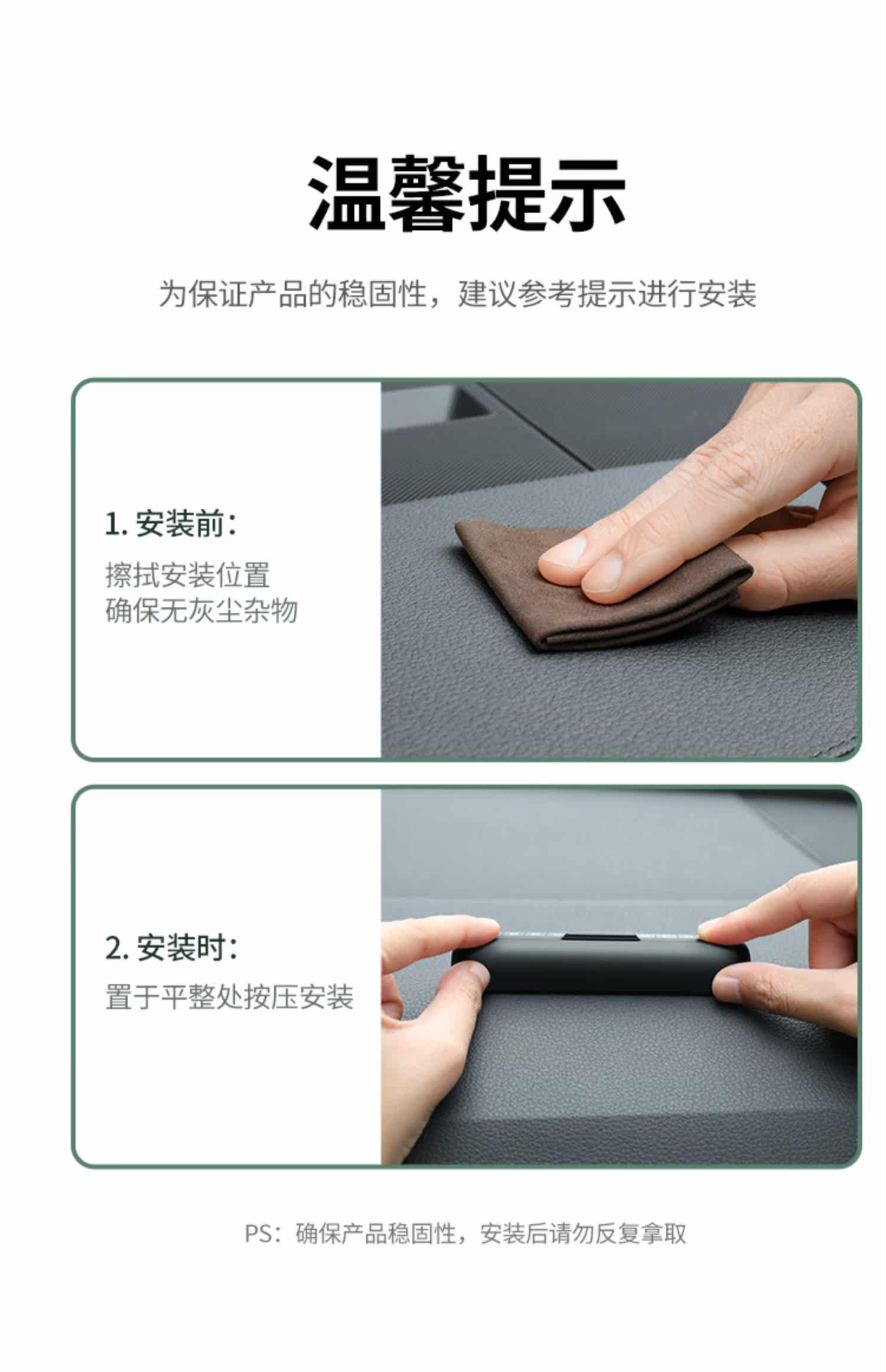 温馨提示

为保证产品的稳固性，建议参考提示进行安装

1. 安装前:

擦拭安装位置
确保无灰尘杂物

2. 安装时:

置于平整处按压安装

PS：确保产品稳固性，安装后请勿反复拿取