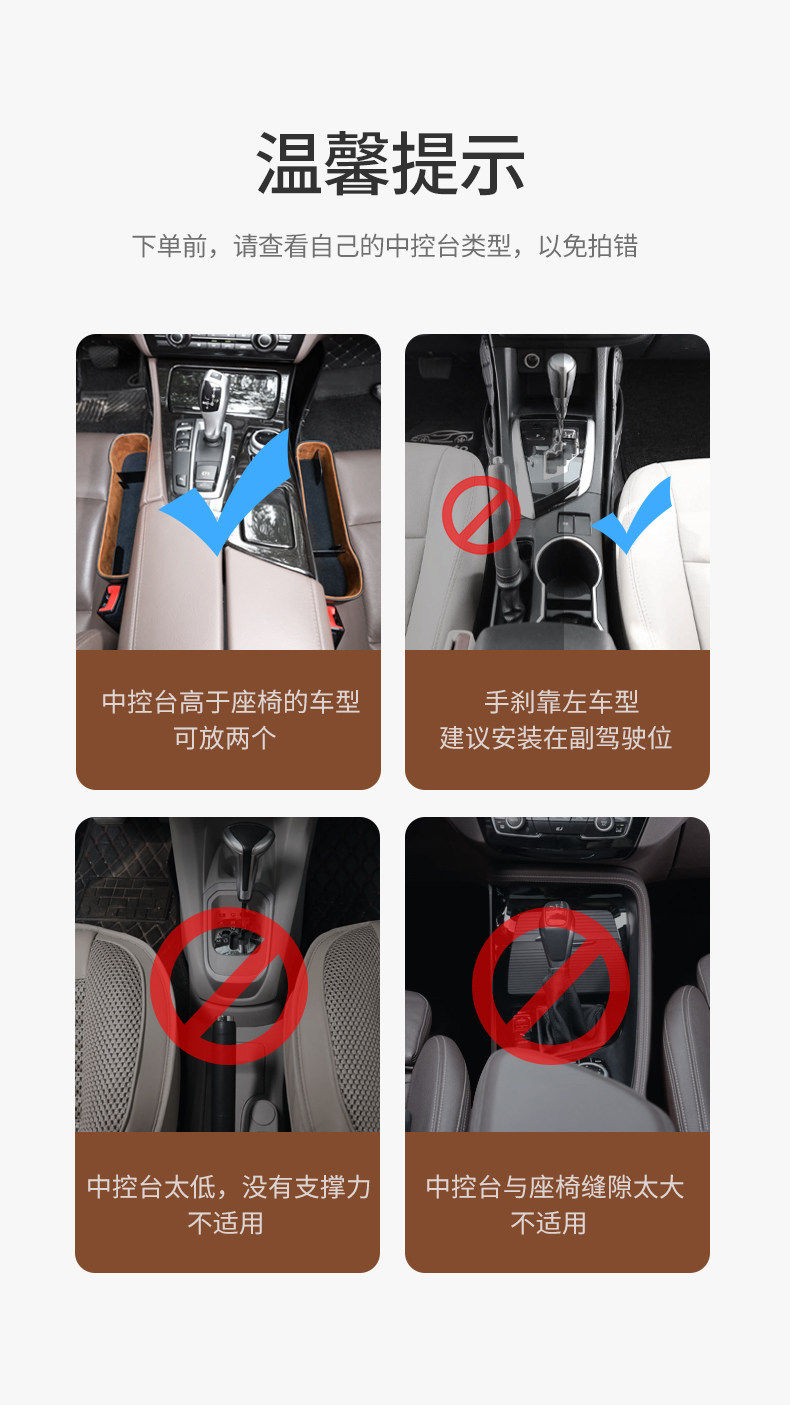 温馨提示

下单前，请查看自己的中控台类型，以免拍错

中控台高于座椅的车型
可放两个

手刹靠左车型
建议安装在副驾驶位

中控台太低，没有支撑力
不适用

中控台与座椅缝隙太大
不适用