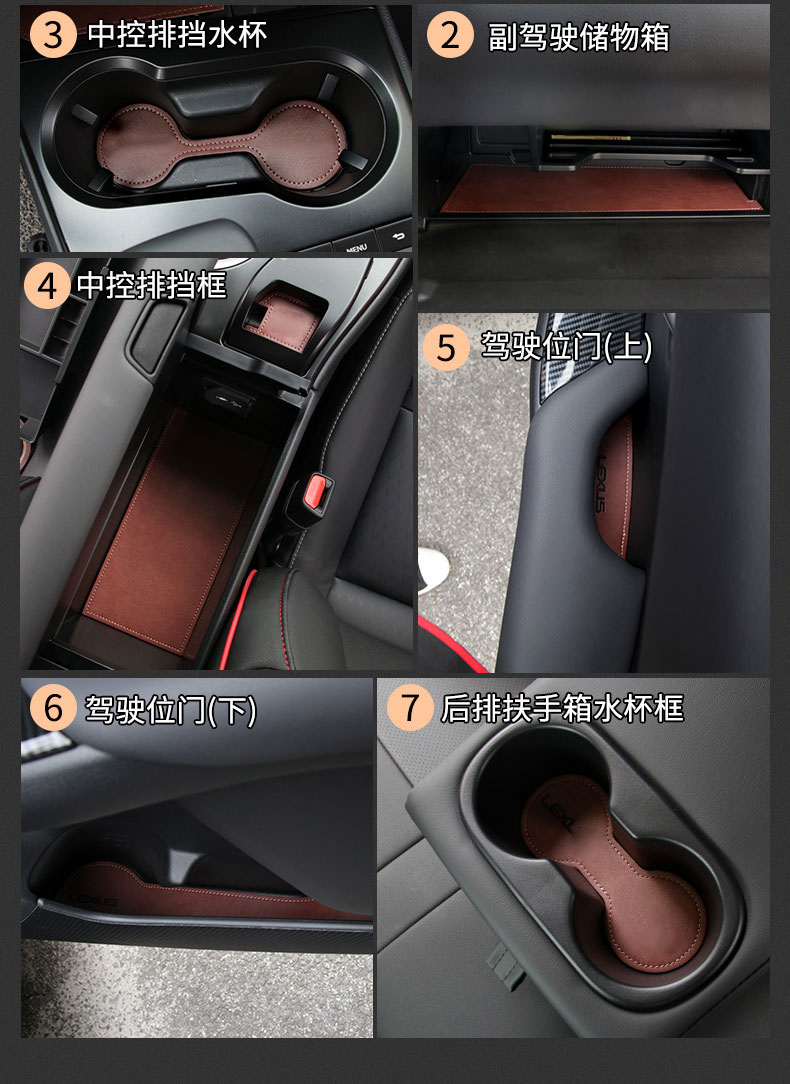 3 中控排挡水杯

MENU

2 副驾驶储物箱

4 中控排挡框

5 驾驶位门(上)

LEXUS

6 驾驶位门(下)

LEXUS

7 后排扶手箱水杯框

LEXUS