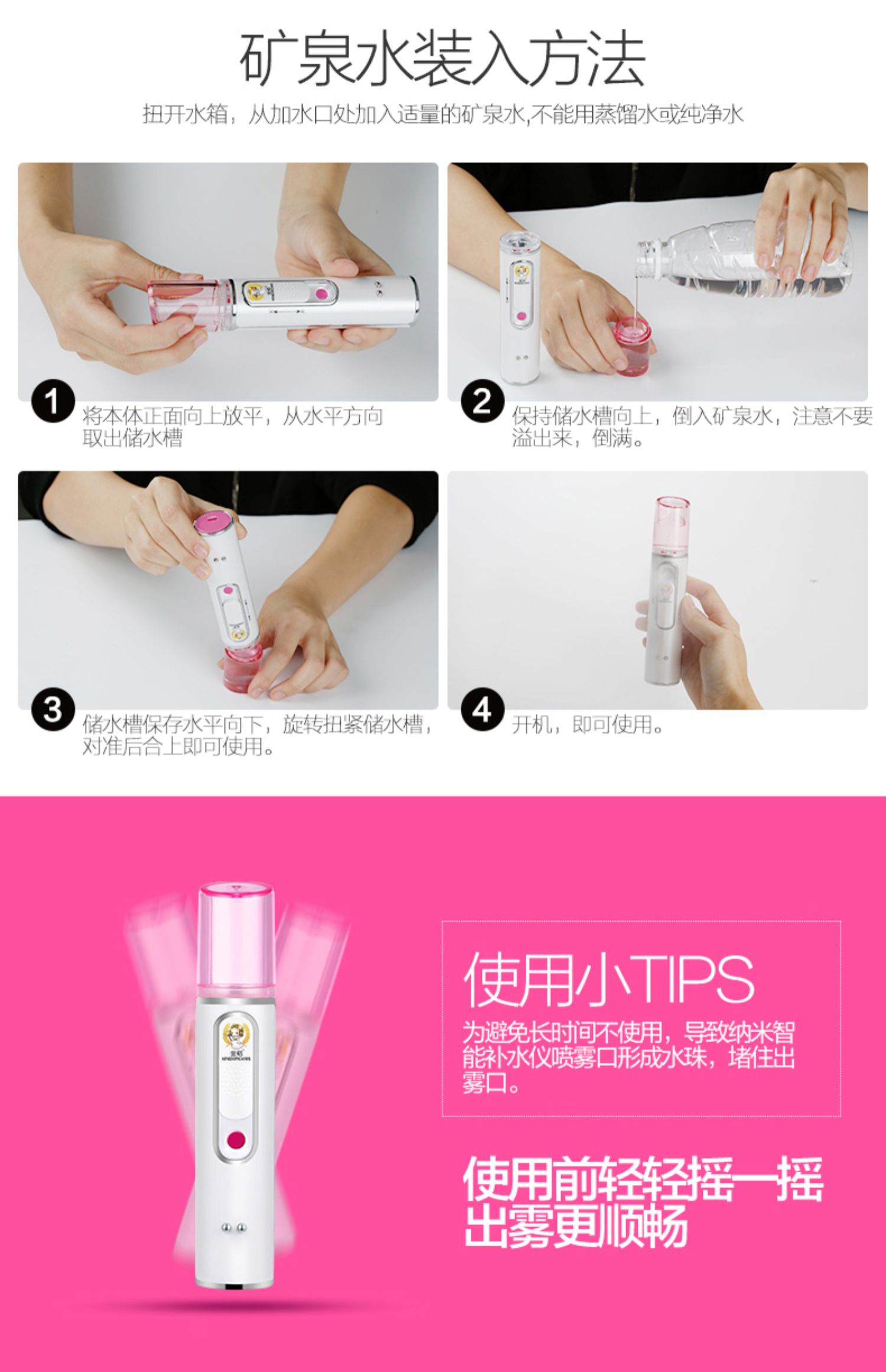 矿泉水装入方法

扭开水箱，从加水口处加入适量的矿泉水,不能用蒸馏水或纯净水

1 将本体正面向上放平，从水平方向取出储水槽

2 保持储水槽向上，倒入矿泉水，注意不要溢出来，倒满。

3 储水槽保存水平向下，旋转扭紧储水槽，对准后合上即可使用。

4 开机，即可使用。

使用小TIPS

为避免长时间不使用，导致纳米智能补水仪喷雾口形成水珠，堵住出雾口。

使用前轻轻摇一摇
出雾更顺畅