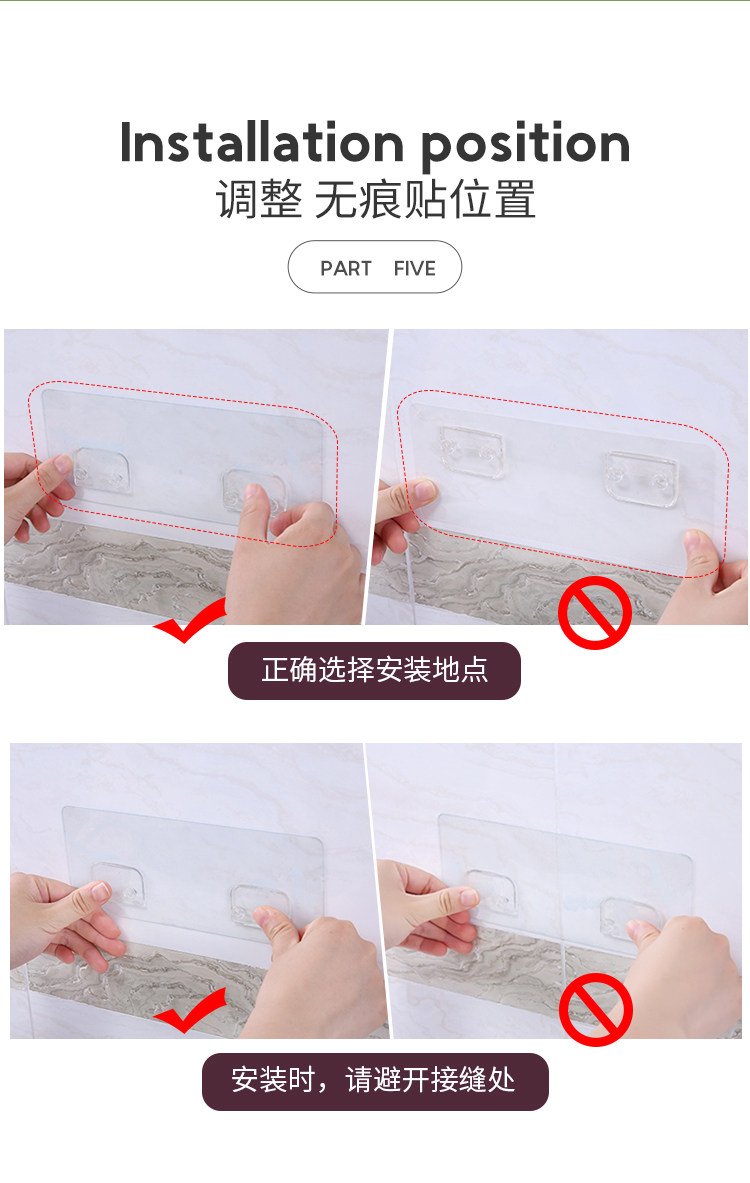 Installation position
调整 无痕贴位置

PART FIVE

正确选择安装地点

安装时，请避开接缝处