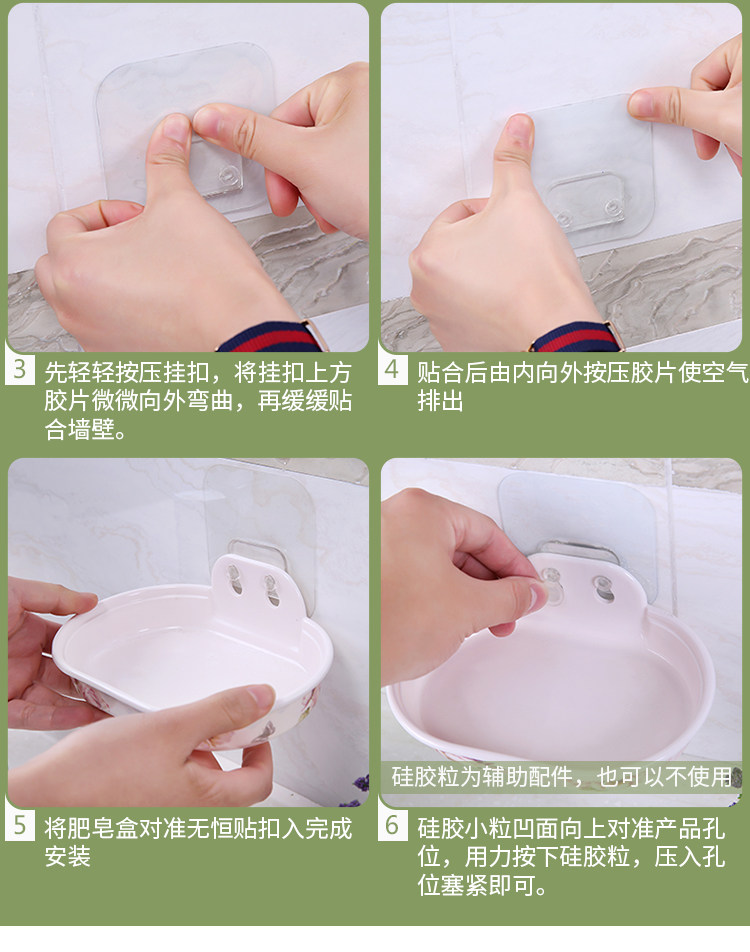 3 先轻轻按压挂扣，将挂扣上方胶片微微向外弯曲，再缓缓贴合墙壁。

4 贴合后由内向外按压胶片使空气排出

5 将肥皂盒对准无恒贴扣入完成安装

硅胶粒为辅助配件，也可以不使用

6 硅胶小粒凹面向上对准产品孔位，用力按下硅胶粒，压入孔位塞紧即可。