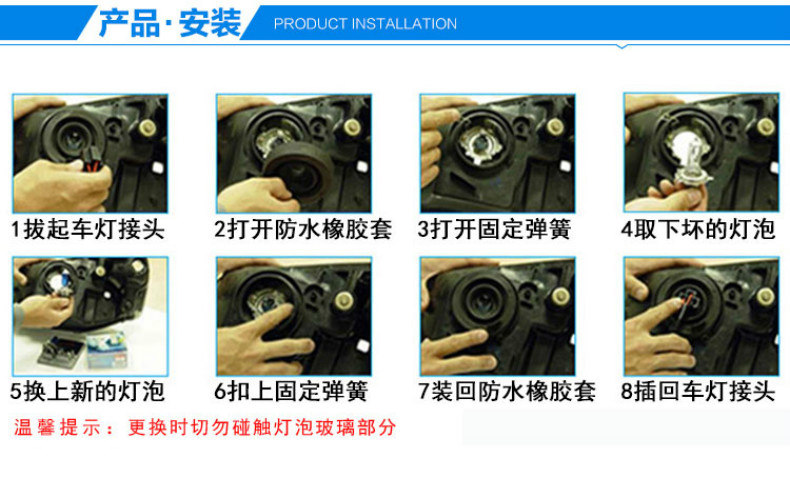 产品·安装 PRODUCT INSTALLATION

1拔起车灯接头

2打开防水橡胶套

3打开固定弹簧

4取下坏的灯泡

5换上新的灯泡

6扣上固定弹簧

7装回防水橡胶套

8插回车灯接头

温馨提示：更换时切勿碰触灯泡玻璃部分