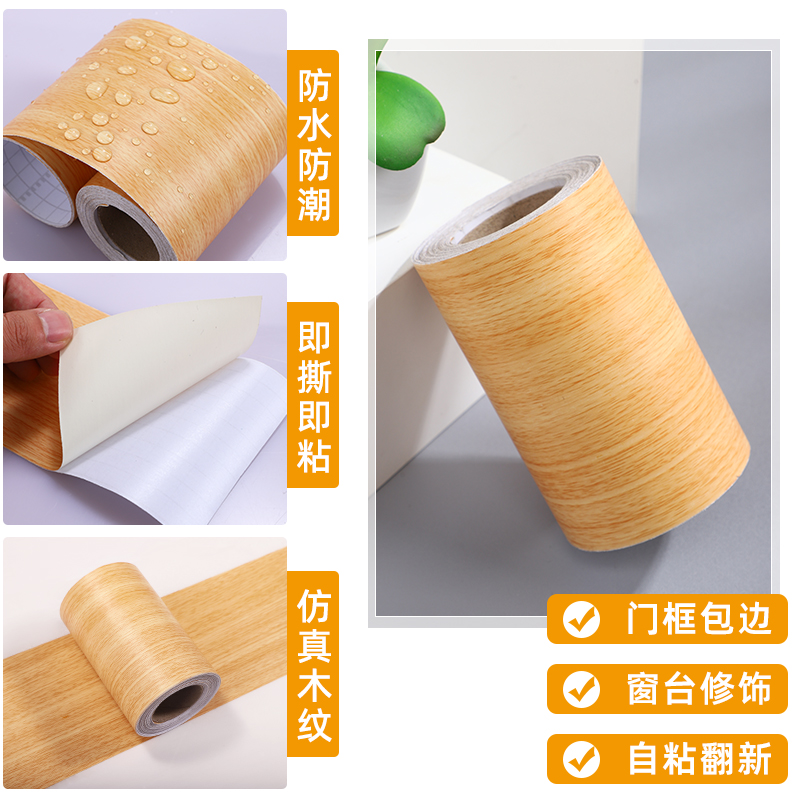 防水防潮

即撕即粘

仿真木纹

门框包边

窗台修饰

自粘翻新