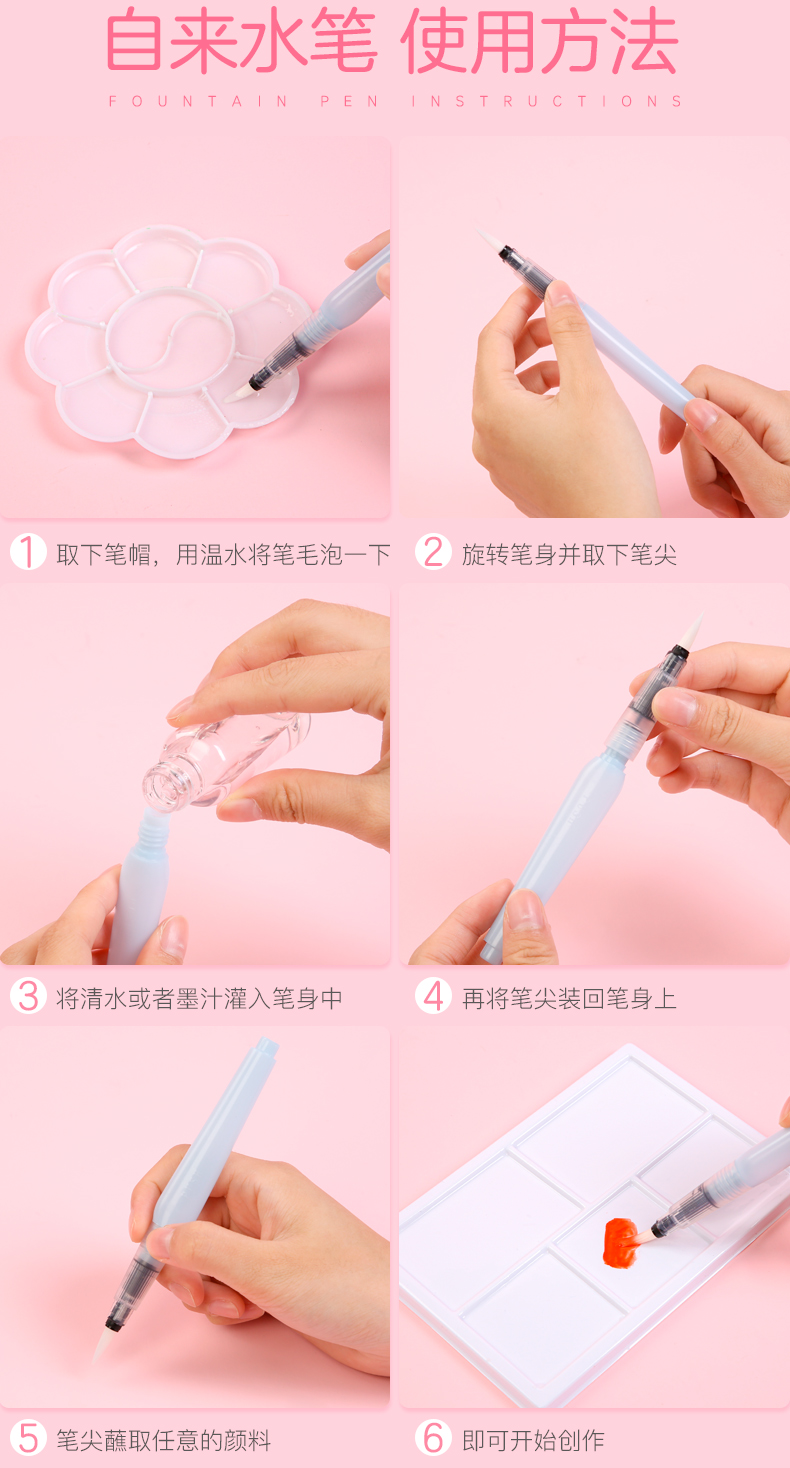 自来水笔 使用方法

FOUNTAIN PEN INSTRUCTIONS

1 取下笔帽，用温水将笔毛泡一下

2 旋转笔身并取下笔尖

3 将清水或者墨汁灌入笔身中

4 再将笔尖装回笔身上

5 笔尖蘸取任意的颜料

6 即可开始创作