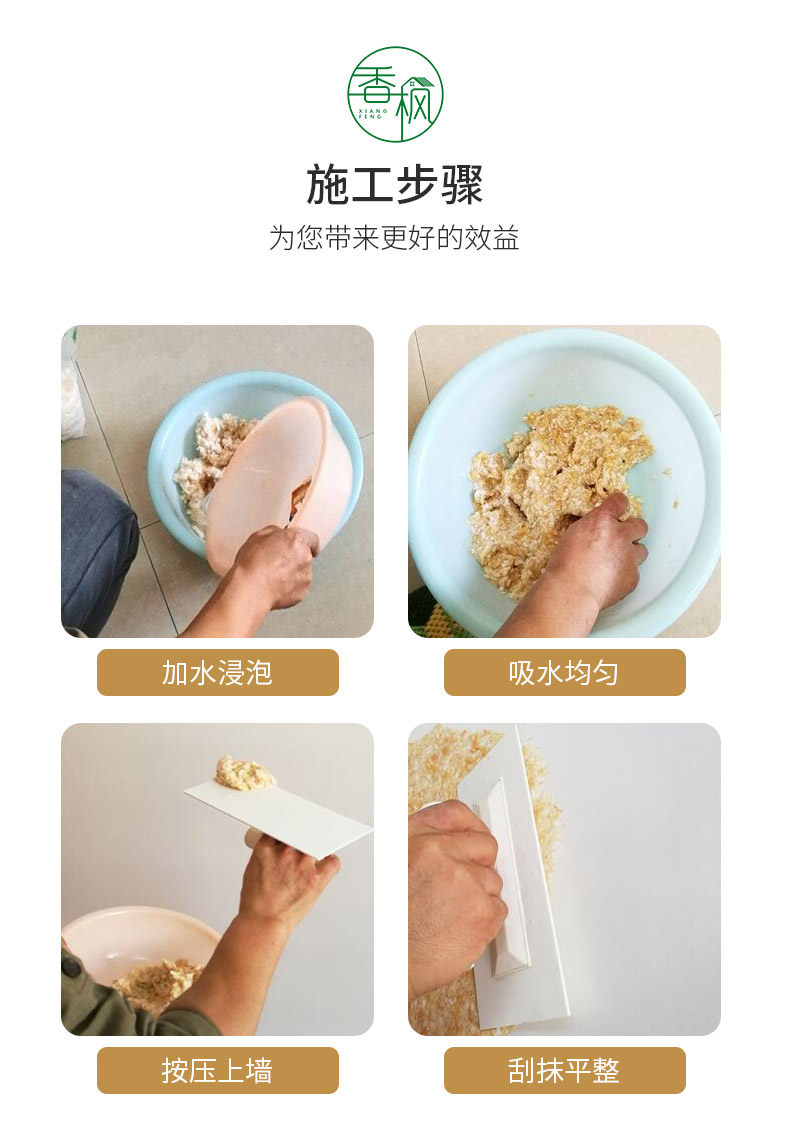 香枫
XIANG FENG

施工步骤

为您带来更好的效益

加水浸泡

吸水均匀

按压上墙

刮抹平整