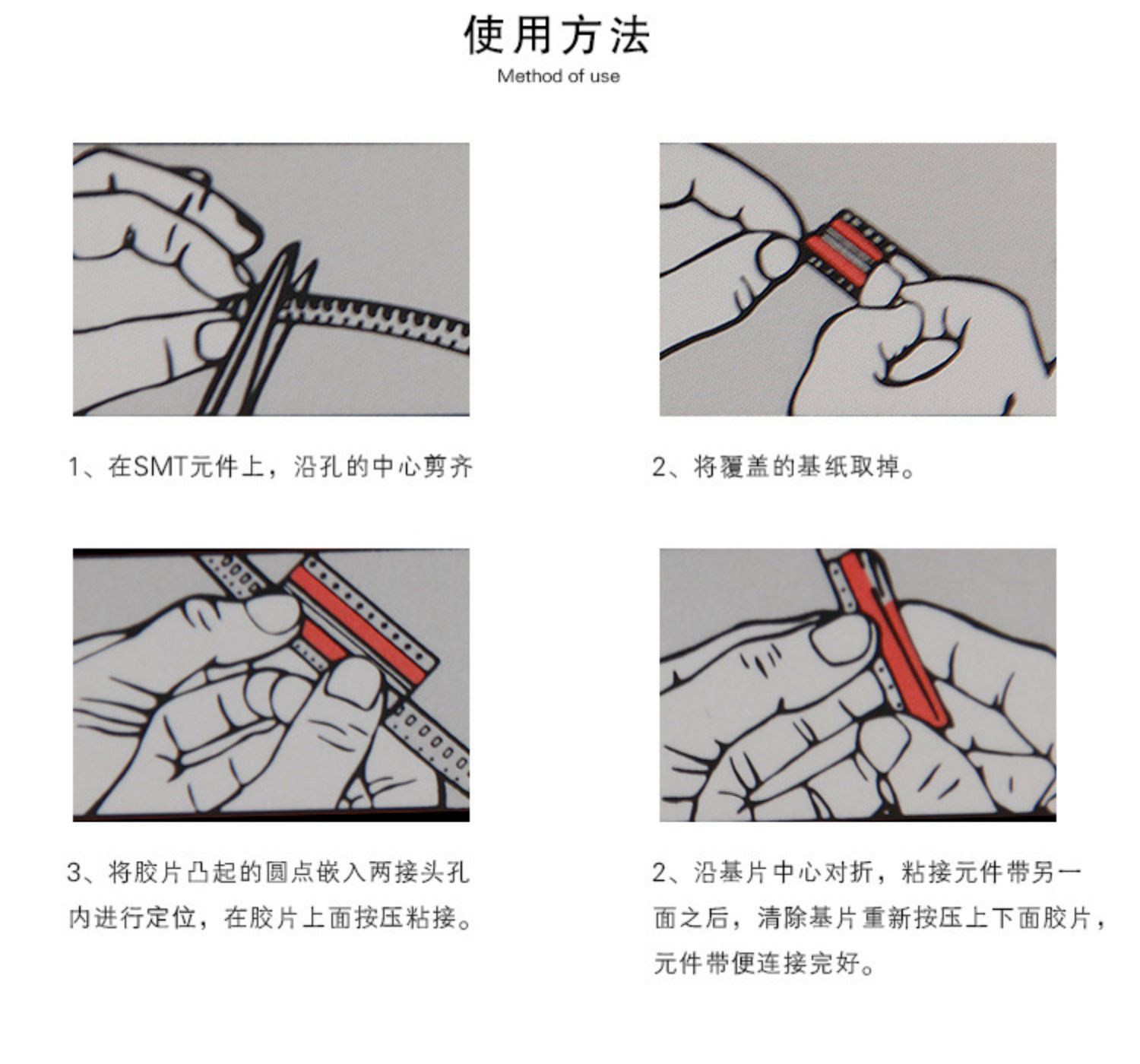 使用方法
Method of use

1、在SMT元件上，沿孔的中心剪齐

2、将覆盖的基纸取掉。

3、将胶片凸起的圆点嵌入两接头孔内进行定位，在胶片上面按压粘接。

2、沿基片中心对折，粘接元件带另一面之后，清除基片重新按压上下面胶片，元件带便连接完好。