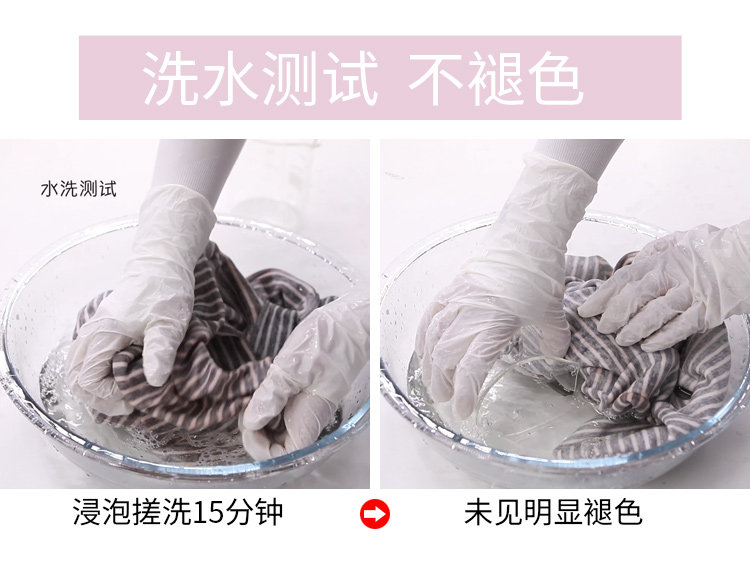 洗水测试 不褪色

水洗测试

浸泡搓洗15分钟

未见明显褪色