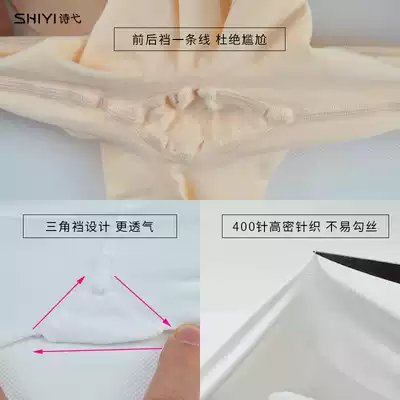 SHIYI 诗弋

前后裆一条线 杜绝尴尬

三角裆设计 更透气

400针高密针织 不易勾丝